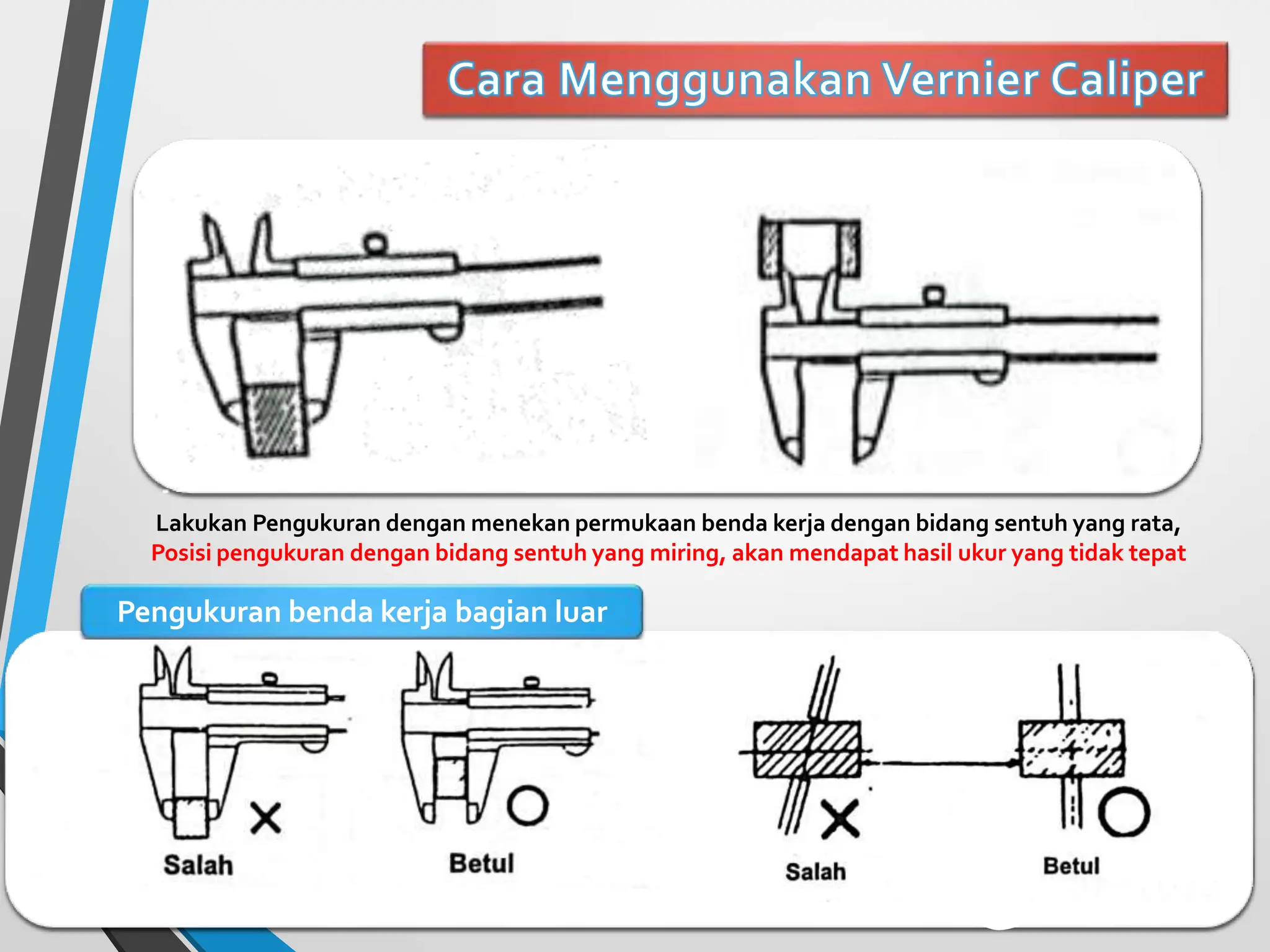 Cara Menggunakan Vernier Caliper

Lakukan Pengukuran dengan menekan permukaan benda kerja dengan bidang sentuh yang rata, Posisi pengukuran dengan bidang sentuh yang miring, akan mendapat hasil ukur yang tidak tepat

Pengukuran benda kerja bagian luar

Salah

Betul

Salah

Betul