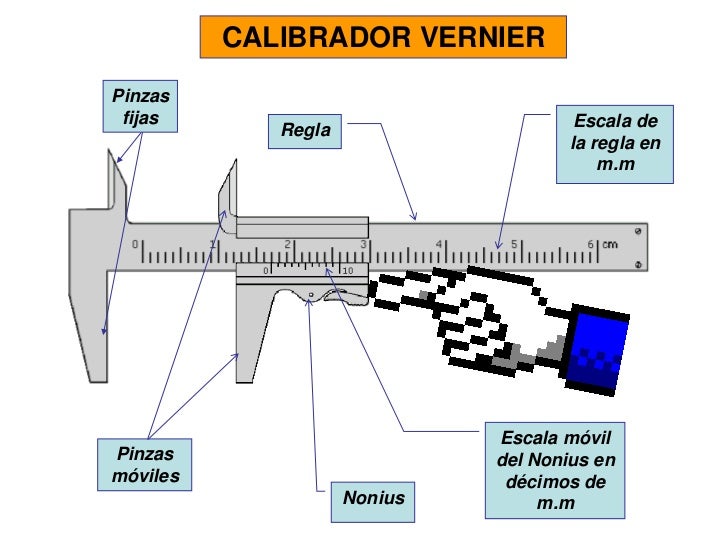 CALIBRADOR VERNIER

Pinzas fijas

Regla

Escala de la regla en m.m

0 1 2 3 4 5 6 cm

0 10

Pinzas móviles

Nonius

Escala móvil del Nonius en décimos de m.m