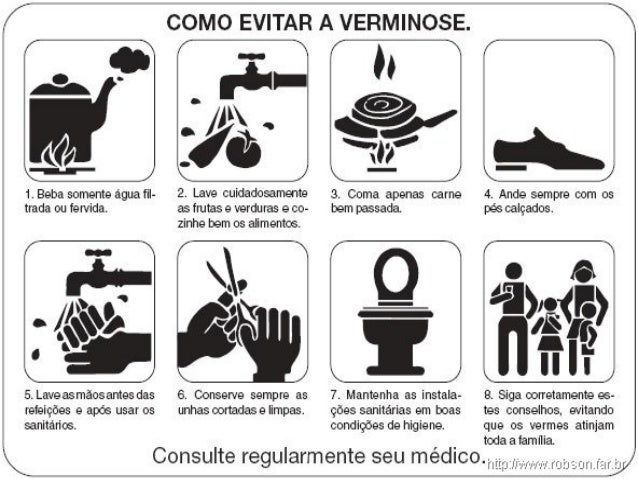 COMO EVITAR A VERMINOSE.

1. Beba somente água filtrada ou fervida.

2. Lave cuidadosamente as frutas e verduras e cozinhe bem os alimentos.

3. Coma apenas carne bem passada.

4. Ande sempre com os pés calçados.

5. Lave as mãos antes das refeições e após usar os sanitários.

6. Conserve sempre as unhas cortadas e limpas.

7. Mantenha as instalações sanitárias em boas condições de higiene.

8. Siga corretamente estes conselhos, evitando que os vermes atinjam toda a família.

Consulte regularmente seu médico.

http://www.robson.far.br