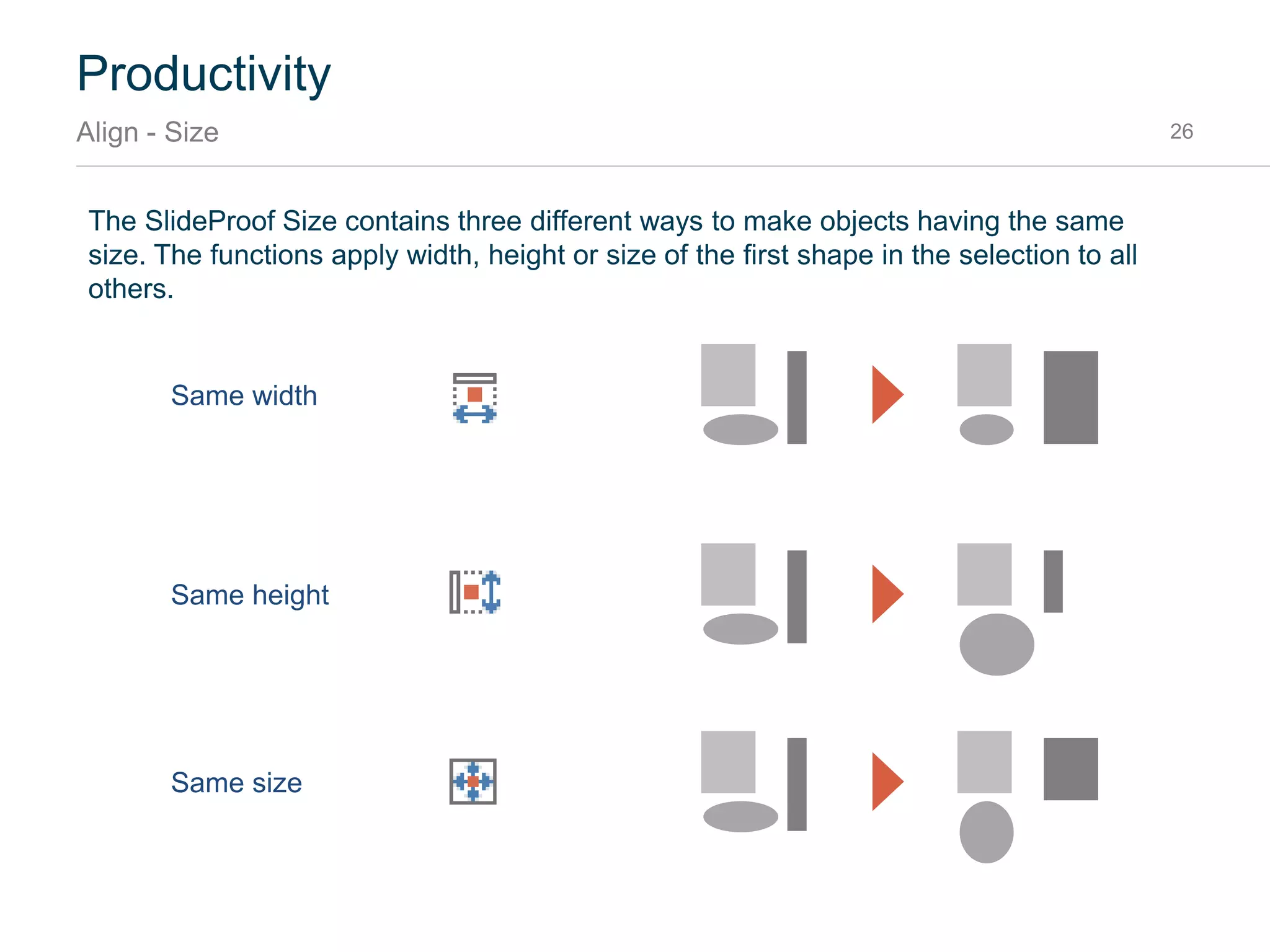 Productivity

Align - Size

26

The SlideProof Size contains three different ways to make objects having the same size. The functions apply width, height or size of the first shape in the selection to all others.

Same width

Same height

Same size