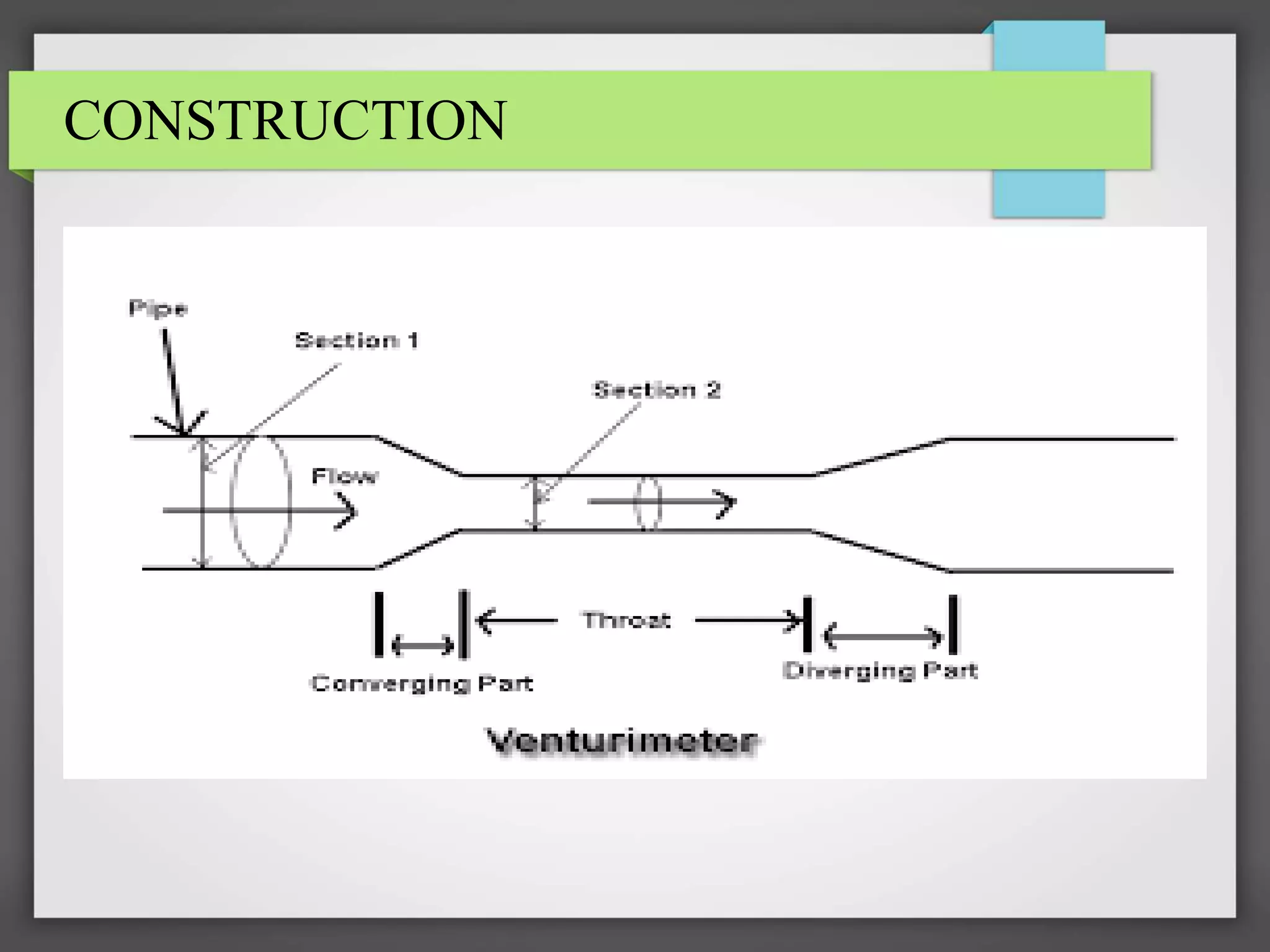 CONSTRUCTION

Pipe

Section 1

Section 2

Flow

Throat

Converging Part

Diverging Part

Venturimeter