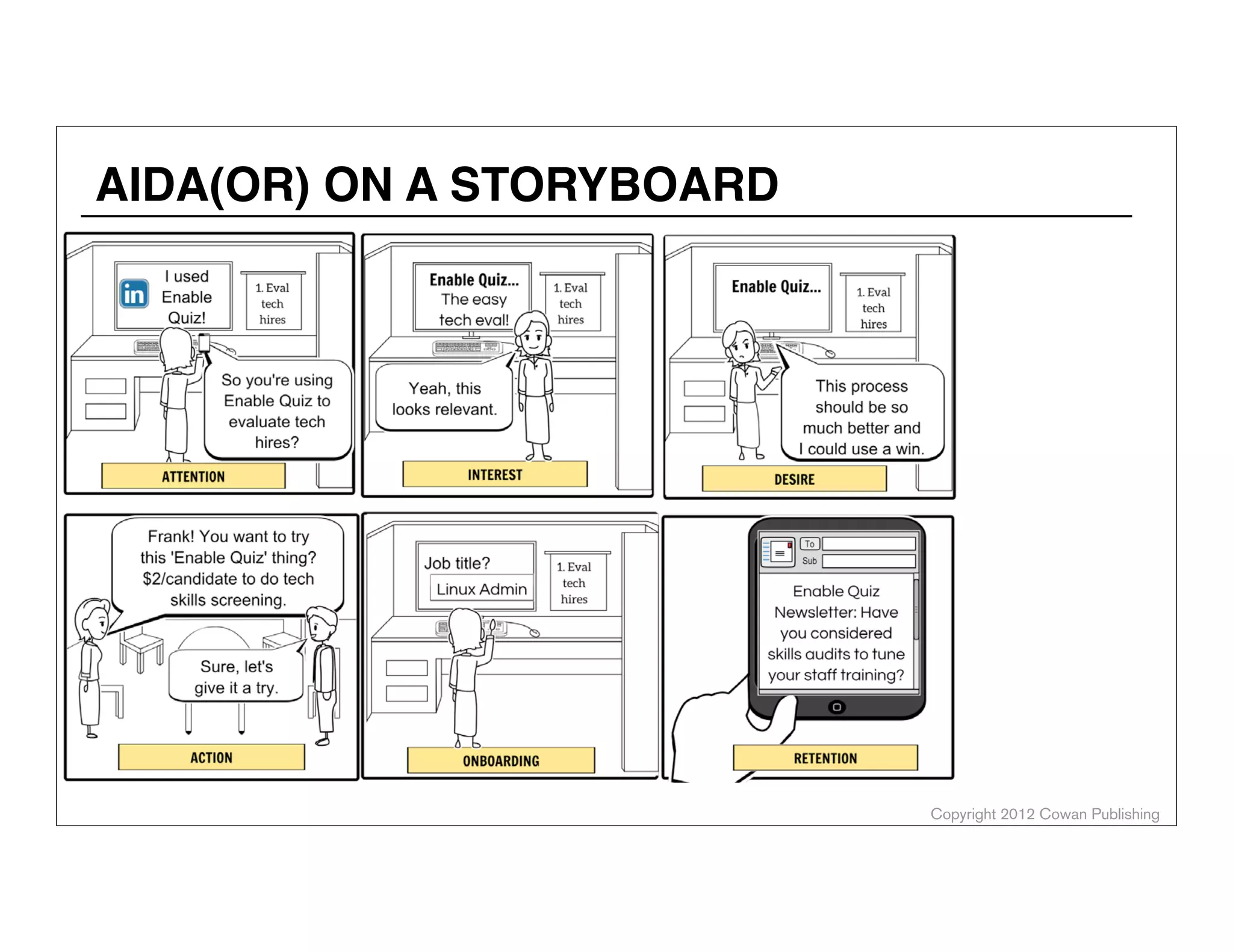 AIDA(OR) ON A STORYBOARD

in I used Enable Quiz!

1. Eval tech hires

So you're using Enable Quiz to evaluate tech hires?

ATTENTION

Enable Quiz... The easy tech eval!

1. Eval tech hires

Yeah, this looks relevant.

INTEREST

Enable Quiz...

1. Eval tech hires

This process should be so much better and I could use a win.

DESIRE

Frank! You want to try this 'Enable Quiz' thing? $2/candidate to do tech skills screening.

Sure, let's give it a try.

ACTION

Job title?

Linux Admin

1. Eval tech hires

ONBOARDING

To

Sub

Enable Quiz Newsletter: Have you considered skills audits to tune your staff training?

RETENTION

Copyright 2012 Cowan Publishing