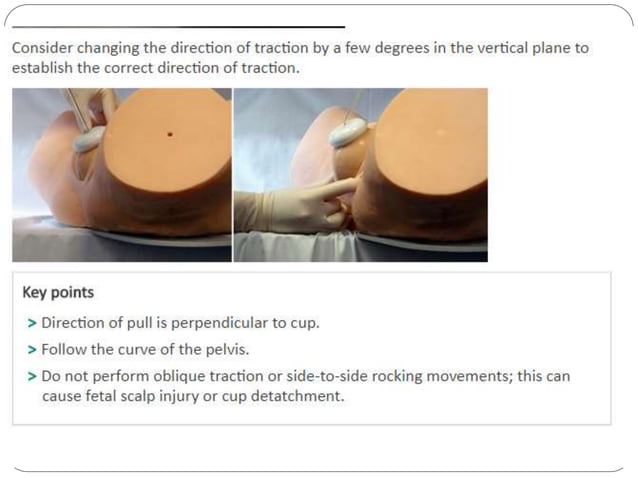 Consider changing the direction of traction by a few degrees in the vertical plane to establish the correct direction of traction.

Key points

> Direction of pull is perpendicular to cup.

> Follow the curve of the pelvis.

> Do not perform oblique traction or side-to-side rocking movements; this can cause fetal scalp injury or cup detatchment.