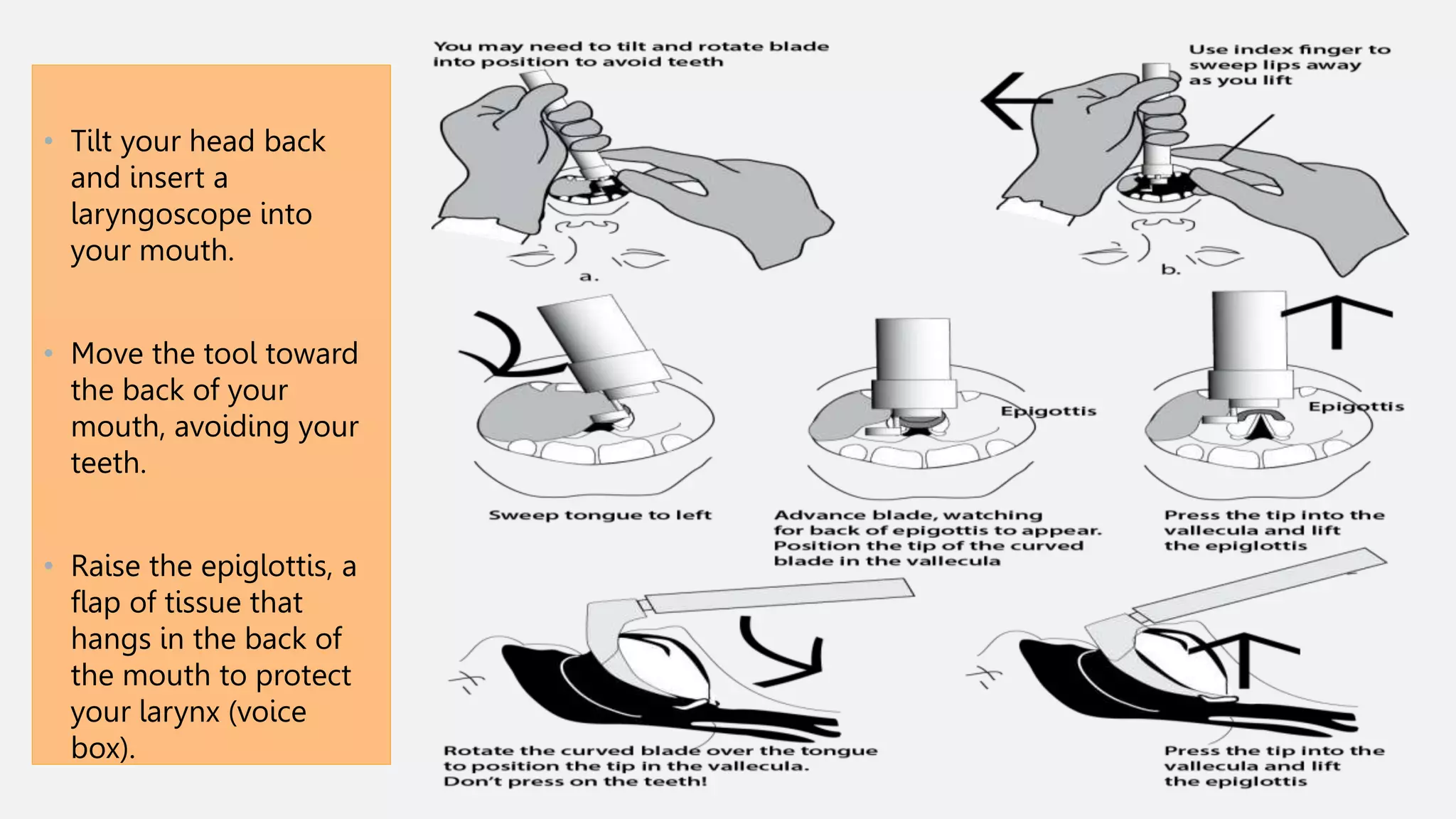 • Tilt your head back and insert a laryngoscope into your mouth.

• Move the tool toward the back of your mouth, avoiding your teeth.

• Raise the epiglottis, a flap of tissue that hangs in the back of the mouth to protect your larynx (voice box).

You may need to tilt and rotate blade into position to avoid teeth

a.

Use index finger to sweep lips away as you lift

b.

Sweep tongue to left

Epigottis

Advance blade, watching for back of epigottis to appear. Position the tip of the curved blade in the vallecula

Epigottis

Press the tip into the vallecula and lift the epiglottis

Rotate the curved blade over the tongue to position the tip in the vallecula. Don't press on the teeth!

Press the tip into the vallecula and lift the epiglottis