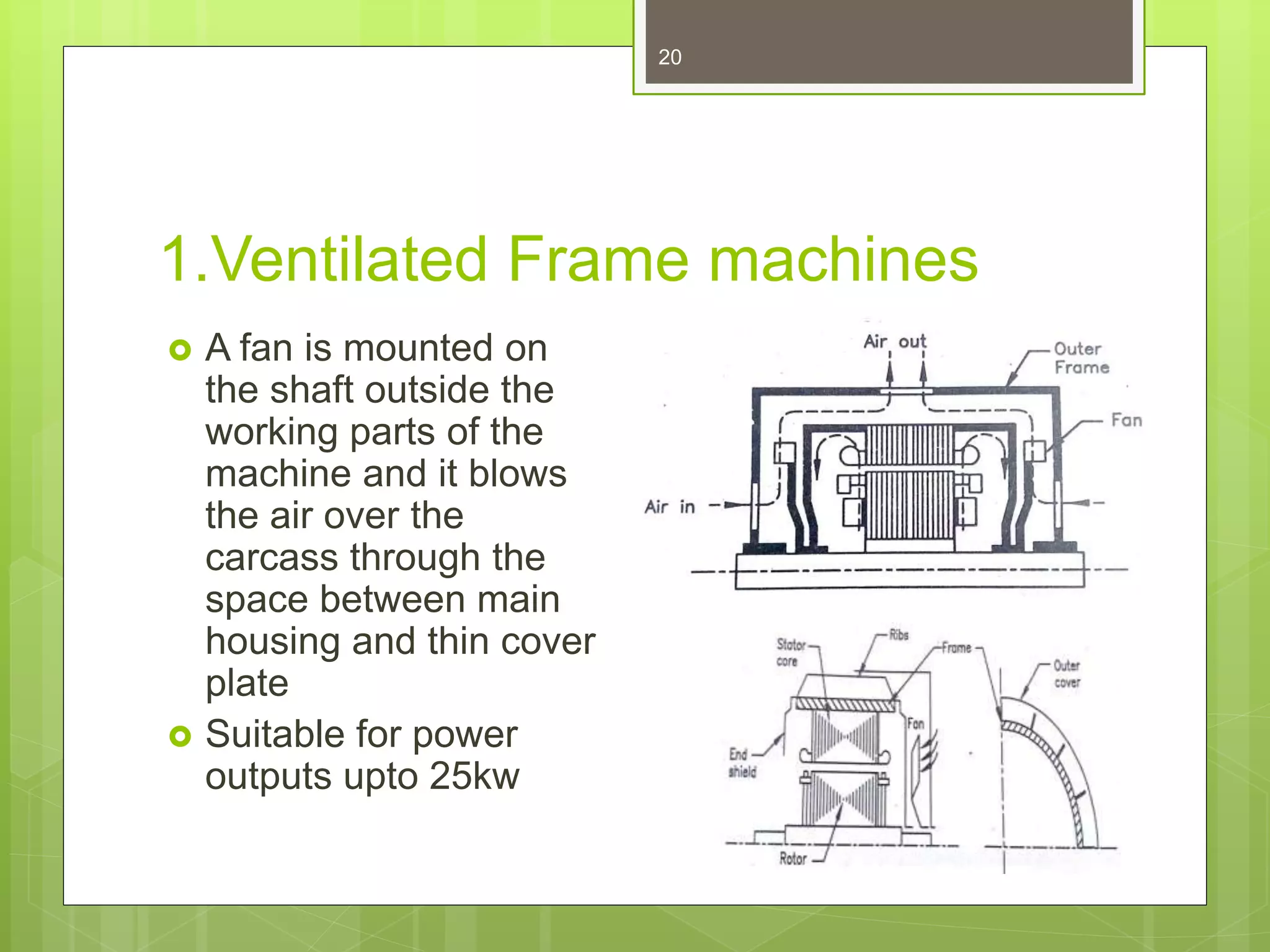 20

1.Ventilated Frame machines

A fan is mounted on the shaft outside the working parts of the machine and it blows the air over the carcass through the space between main housing and thin cover plate

Suitable for power outputs upto 25kw

Air out
Outer Frame
Fan
Air in

Stator core
Ribs
Frame
Outer cover
Fan
End shield
Rotor