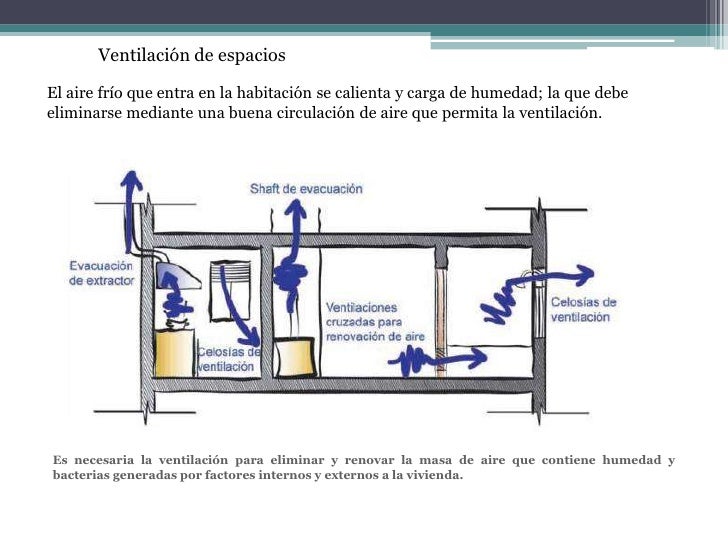 Ventilación de espacios

El aire frío que entra en la habitación se calienta y carga de humedad; la que debe eliminarse mediante una buena circulación de aire que permita la ventilación.

Shaft de evacuación

Evacuación de extractor

Celosías de ventilación

Ventilaciones cruzadas para renovación de aire

Celosías de ventilación

Es necesaria la ventilación para eliminar y renovar la masa de aire que contiene humedad y bacterias generadas por factores internos y externos a la vivienda.