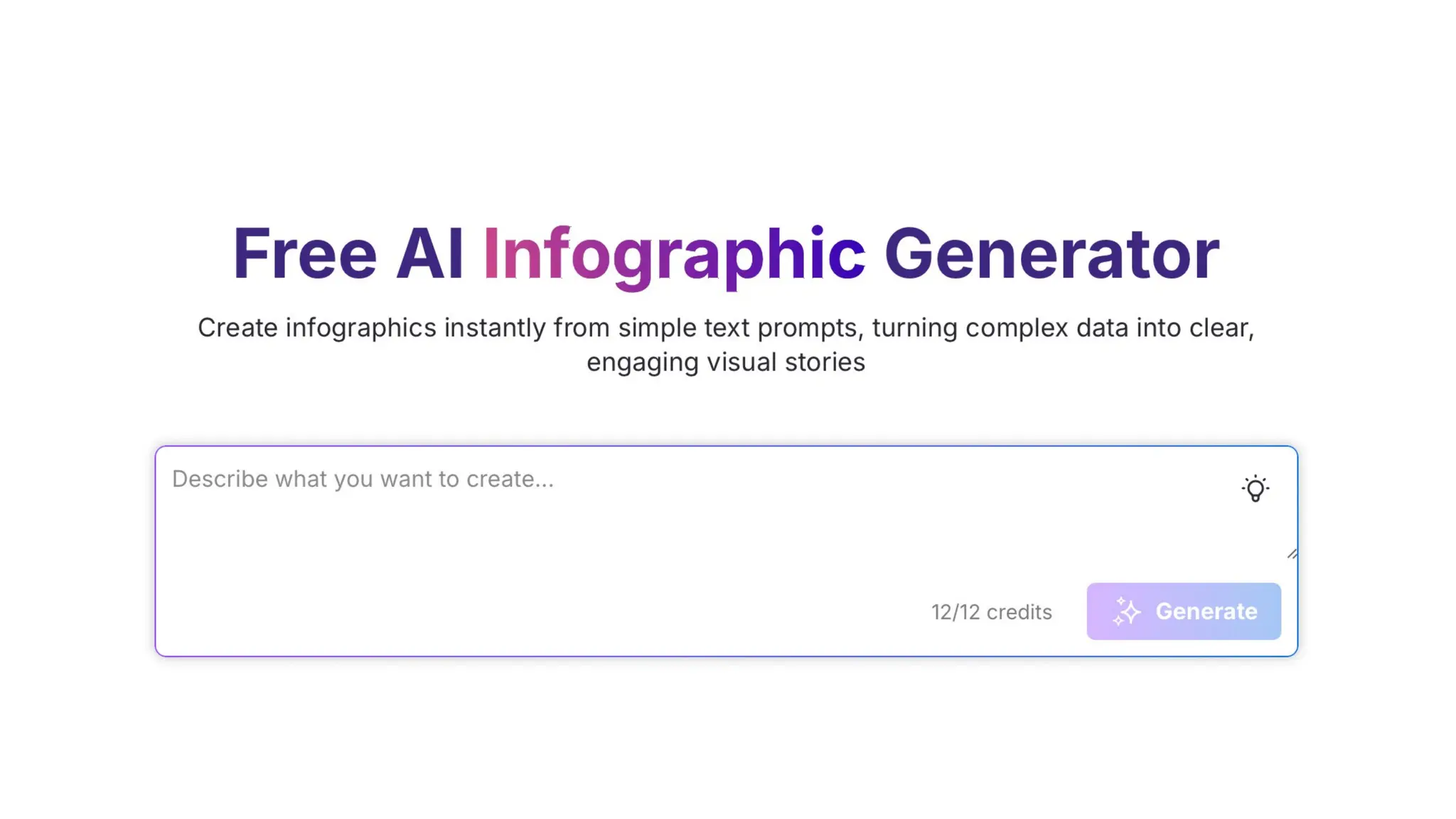 Free AI Infographic Generator

Create infographics instantly from simple text prompts, turning complex data into clear, engaging visual stories

Describe what you want to create...

12/12 credits

Generate