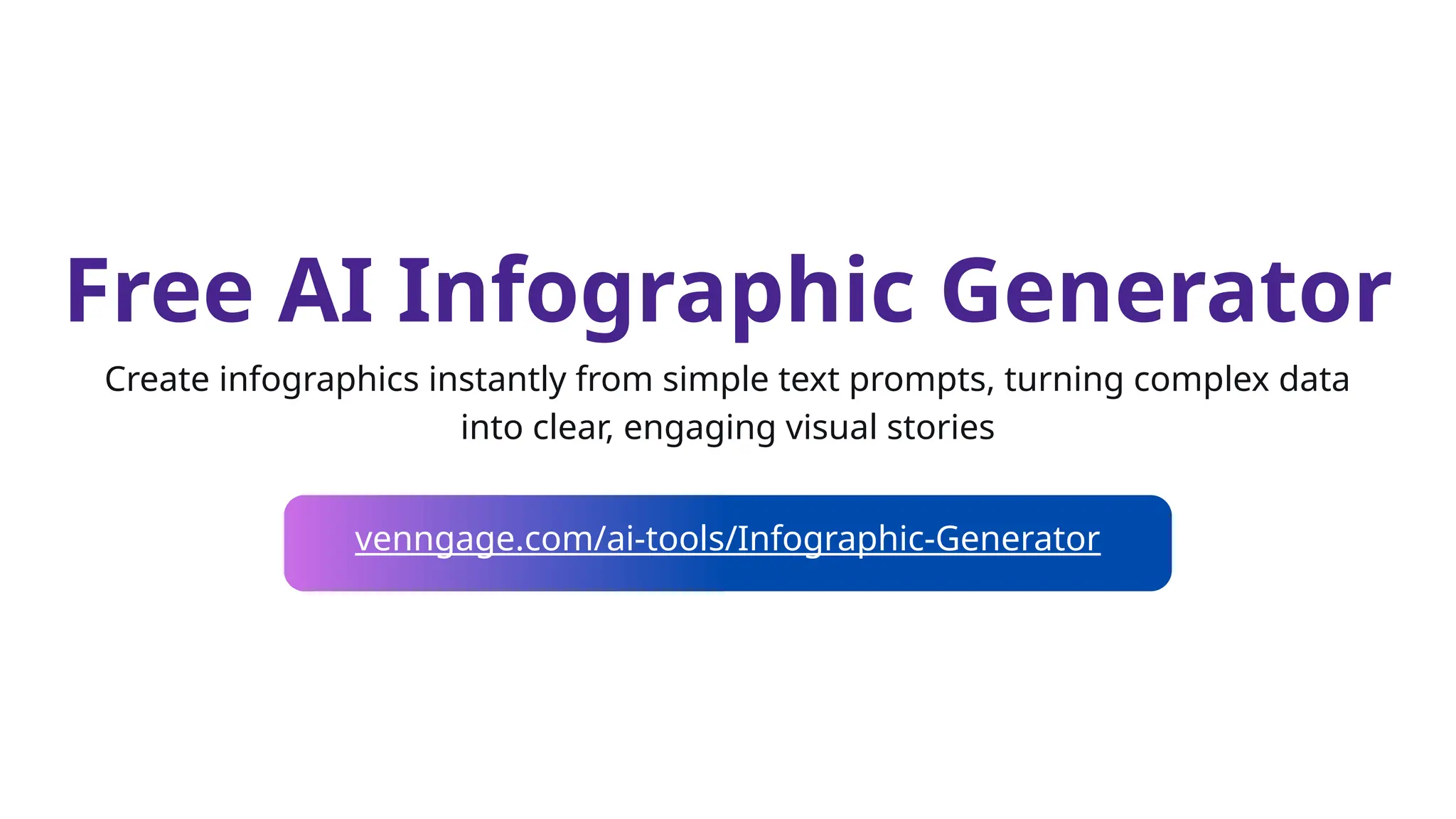 Free AI Infographic Generator

Create infographics instantly from simple text prompts, turning complex data into clear, engaging visual stories

venngage.com/ai-tools/Infographic-Generator