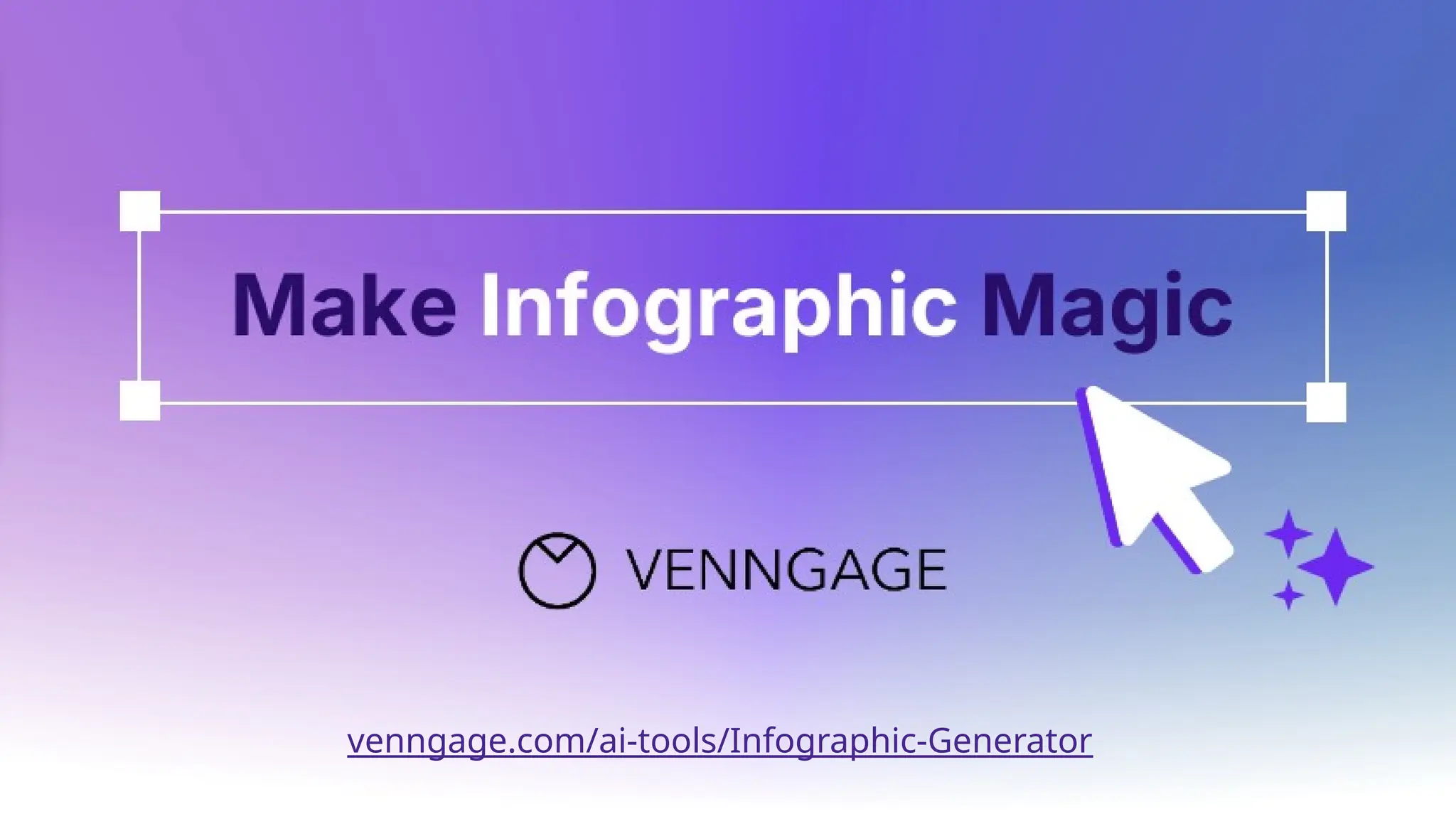 Make Infographic Magic

VENNGAGE

venngage.com/ai-tools/Infographic-Generator