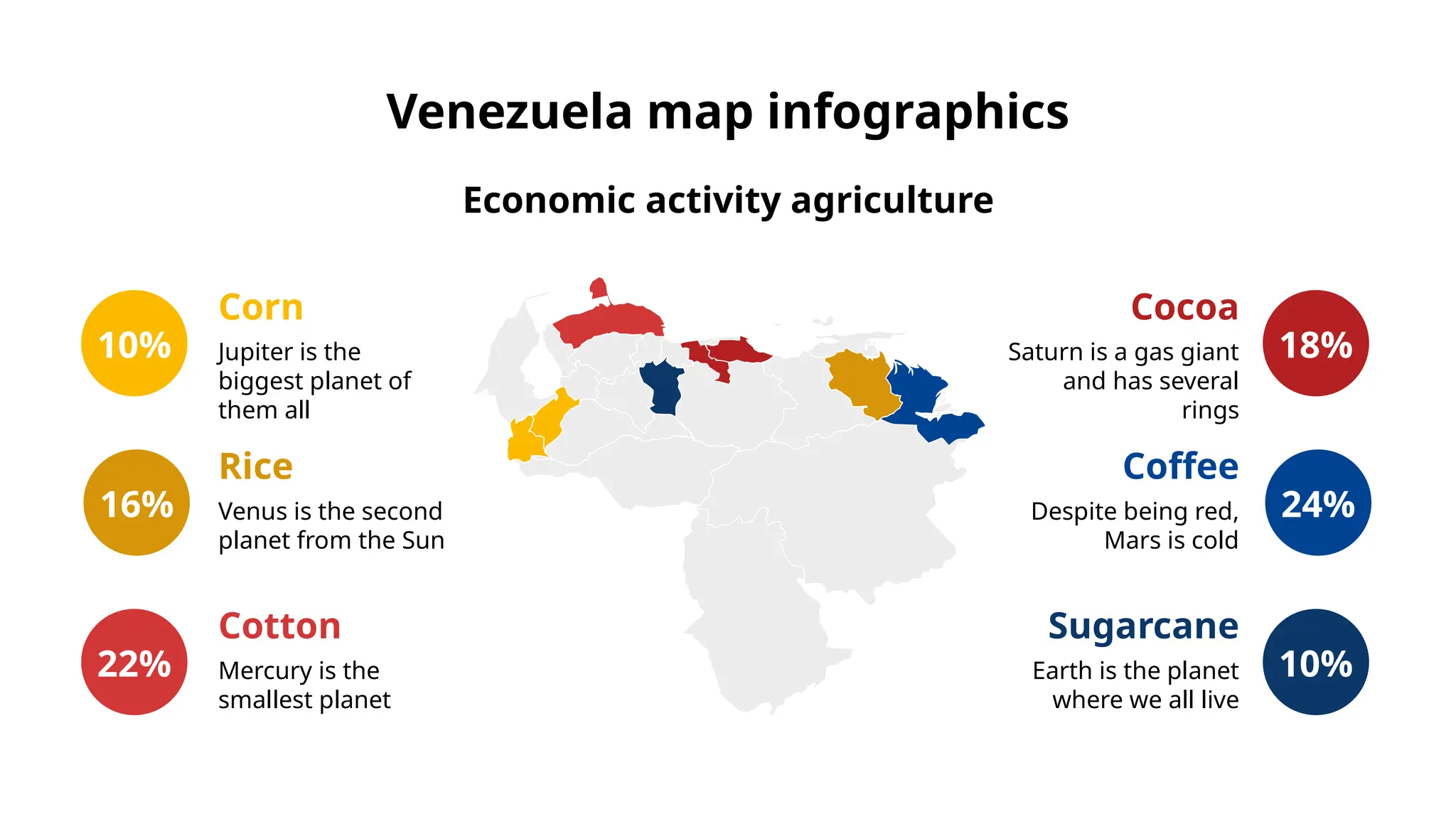 Venezuela map infographics

Economic activity agriculture

10%

Corn

Jupiter is the biggest planet of them all

16%

Rice

Venus is the second planet from the Sun

22%

Cotton

Mercury is the smallest planet

Cocoa

Saturn is a gas giant and has several rings

18%

Coffee

Despite being red, Mars is cold

24%

Sugarcane

Earth is the planet where we all live

10%