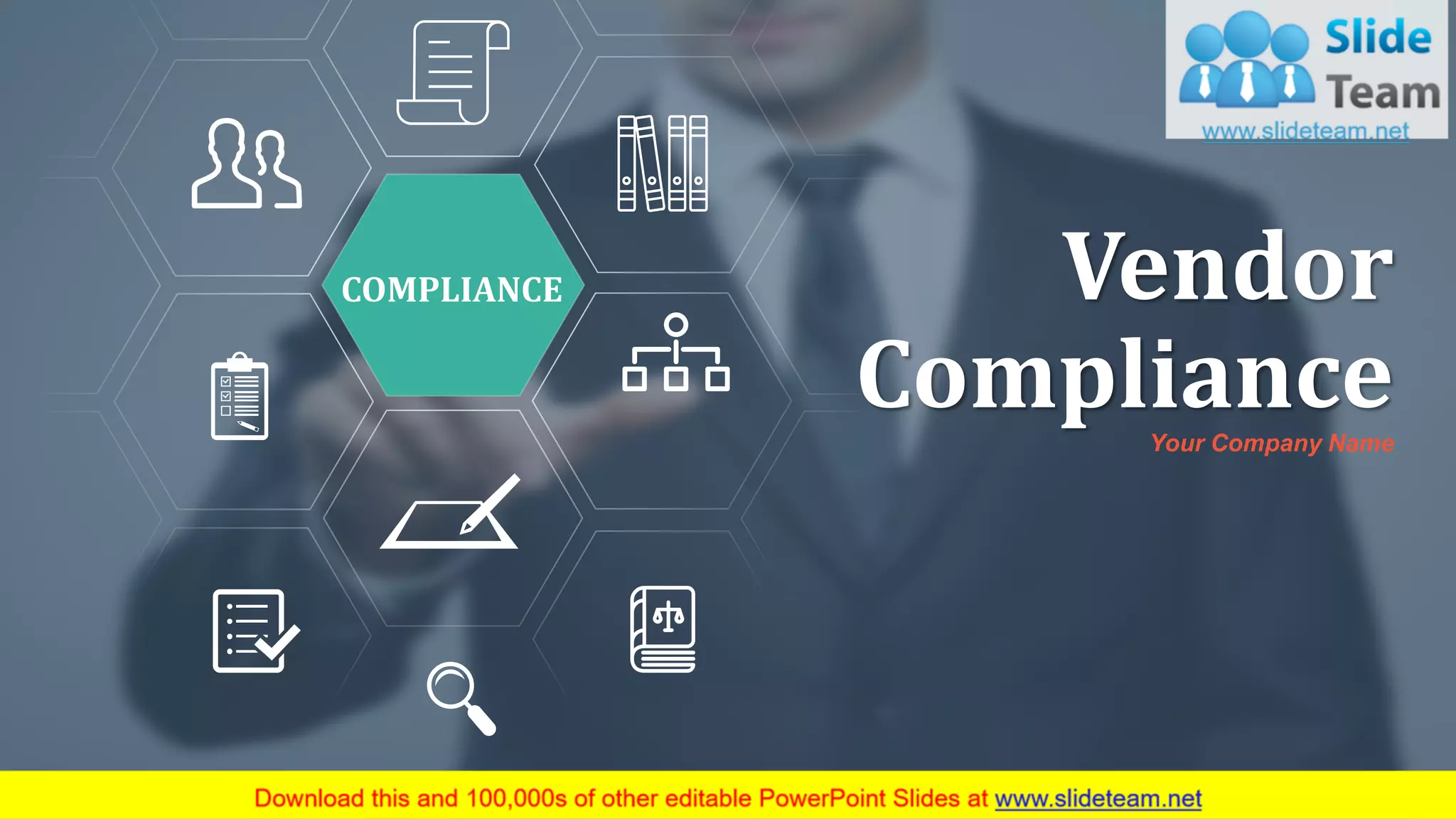 Slide Team
www.slideteam.net

COMPLIANCE

Vendor Compliance

Your Company Name

Download this and 100,000s of other editable PowerPoint Slides at www.slideteam.net