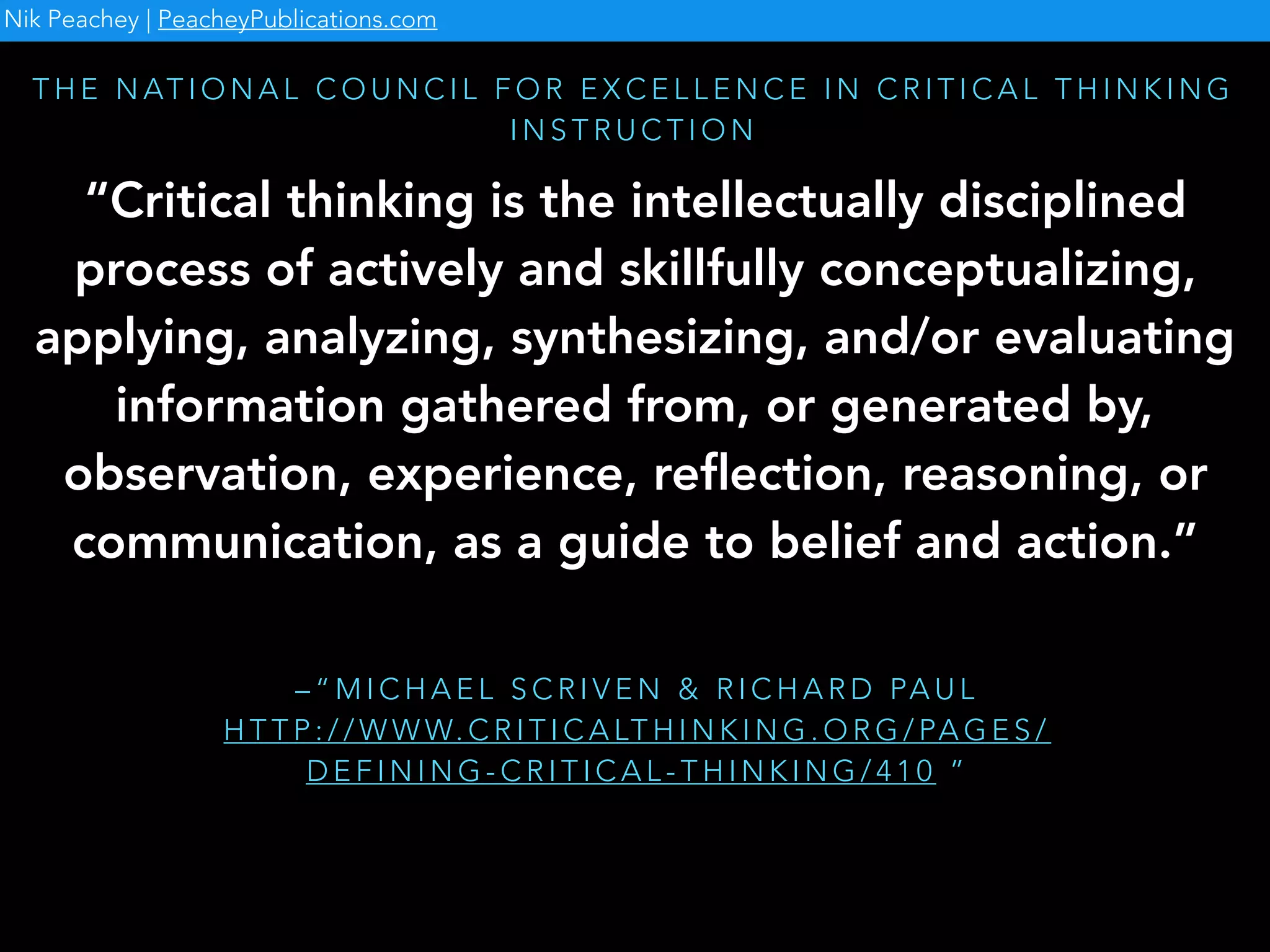 Nik Peachey | PeacheyPublications.com

THE NATIONAL COUNCIL FOR EXCELLENCE IN CRITICAL THINKING INSTRUCTION

“Critical thinking is the intellectually disciplined process of actively and skillfully conceptualizing, applying, analyzing, synthesizing, and/or evaluating information gathered from, or generated by, observation, experience, reflection, reasoning, or communication, as a guide to belief and action.”

–“MICHAEL SCRIVEN & RICHARD PAUL HTTP://WWW.CRITICALTHINKING.ORG/PAGES/DEFINING-CRITICAL-THINKING/410 ”