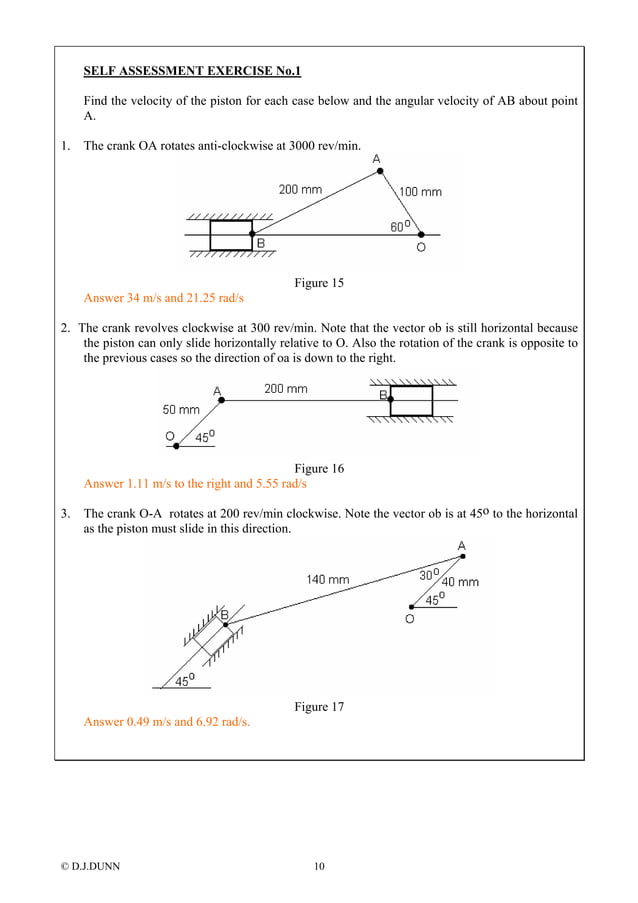 SELF ASSESSMENT EXERCISE No.1

Find the velocity of the piston for each case below and the angular velocity of AB about point A.

1. The crank OA rotates anti-clockwise at 3000 rev/min.

A
200 mm
100 mm
$60^o$
B
O

Figure 15
Answer 34 m/s and 21.25 rad/s

2. The crank revolves clockwise at 300 rev/min. Note that the vector ob is still horizontal because the piston can only slide horizontally relative to O. Also the rotation of the crank is opposite to the previous cases so the direction of oa is down to the right.

A
200 mm
B
50 mm
O
$45^o$

Figure 16
Answer 1.11 m/s to the right and 5.55 rad/s

3. The crank O-A rotates at 200 rev/min clockwise. Note the vector ob is at $45^o$ to the horizontal as the piston must slide in this direction.

A
140 mm
$30^o$
40 mm
$45^o$
O
B
$45^o$

Figure 17
Answer 0.49 m/s and 6.92 rad/s.

© D.J.DUNN
10