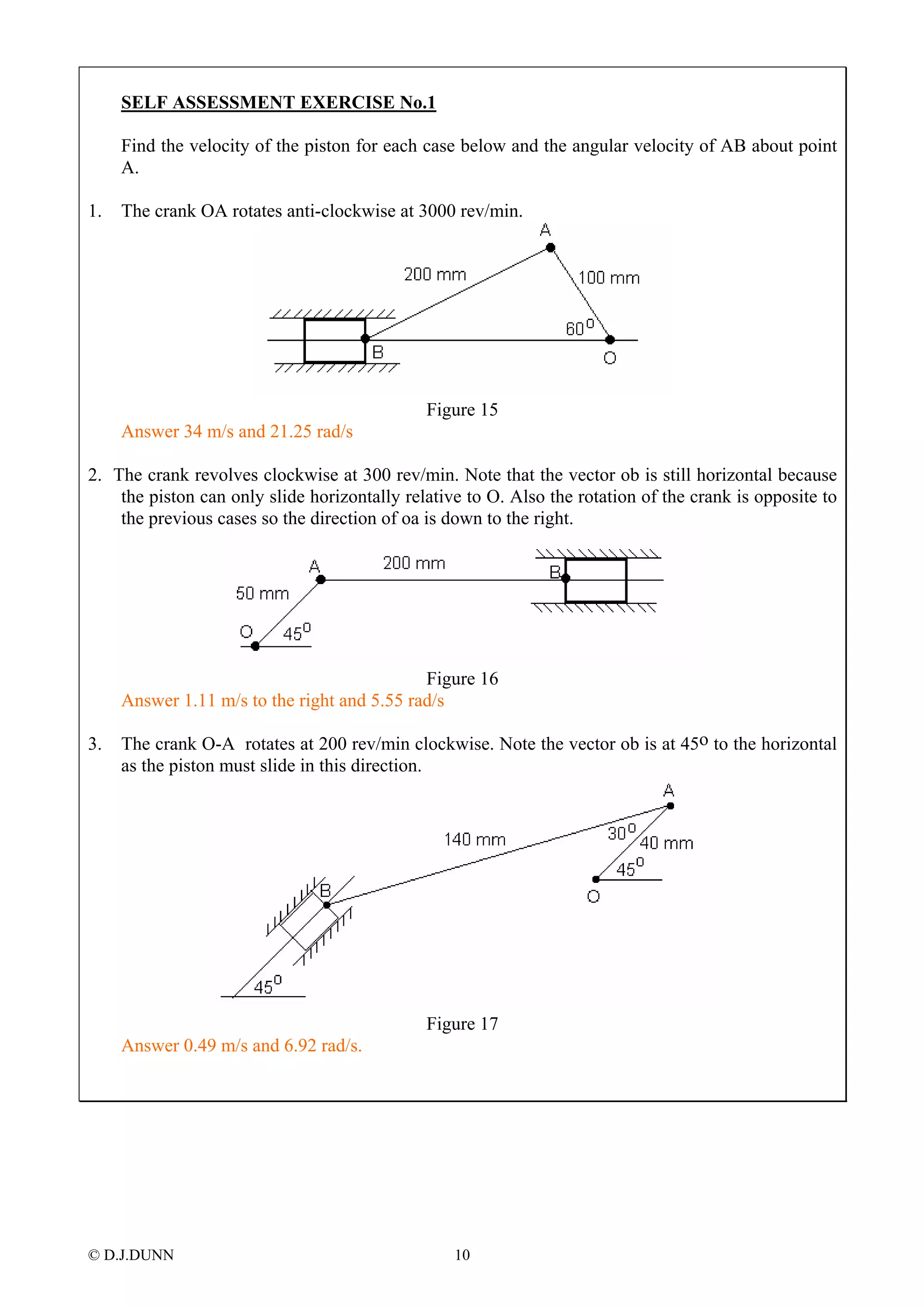 SELF ASSESSMENT EXERCISE No.1

Find the velocity of the piston for each case below and the angular velocity of AB about point A.

1. The crank OA rotates anti-clockwise at 3000 rev/min.

A
200 mm
100 mm
$60^o$
B
O

Figure 15

Answer 34 m/s and 21.25 rad/s

2. The crank revolves clockwise at 300 rev/min. Note that the vector ob is still horizontal because the piston can only slide horizontally relative to O. Also the rotation of the crank is opposite to the previous cases so the direction of oa is down to the right.

A
200 mm
B
50 mm
O
$45^o$

Figure 16

Answer 1.11 m/s to the right and 5.55 rad/s

3. The crank O-A rotates at 200 rev/min clockwise. Note the vector ob is at $45^o$ to the horizontal as the piston must slide in this direction.

A
140 mm
$30^o$
40 mm
$45^o$
O
B
$45^o$

Figure 17

Answer 0.49 m/s and 6.92 rad/s.

© D.J.DUNN 10