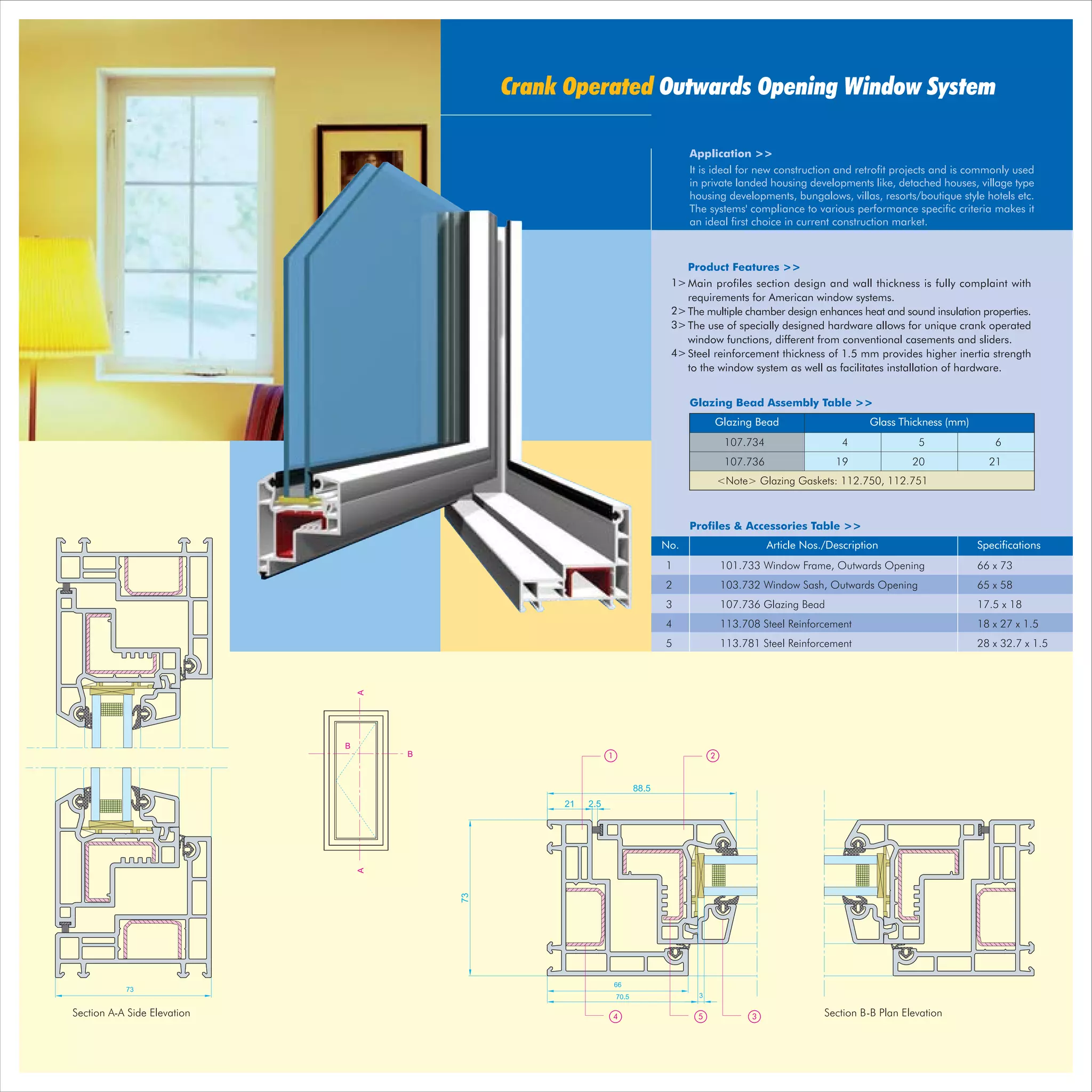 Crank Operated Outwards Opening Window System

Application >>
It is ideal for new construction and retrofit projects and is commonly used in private landed housing developments like, detached houses, village type housing developments, bungalows, villas, resorts/boutique style hotels etc. The systems' compliance to various performance specific criteria makes it an ideal first choice in current construction market.

Product Features >>
1> Main profiles section design and wall thickness is fully complaint with requirements for American window systems.
2> The multiple chamber design enhances heat and sound insulation properties.
3> The use of specially designed hardware allows for unique crank operated window functions, different from conventional casements and sliders.
4> Steel reinforcement thickness of 1.5 mm provides higher inertia strength to the window system as well as facilitates installation of hardware.

Glazing Bead Assembly Table >>

| Glazing Bead | Glass Thickness (mm) | | |
|---|---|---|---|
| 107.734 | 4 | 5 | 6 |
| 107.736 | 19 | 20 | 21 |
| <Note> Glazing Gaskets: 112.750, 112.751 | | | |

Profiles & Accessories Table >>

| No. | Article Nos./Description | Specifications |
|---|---|---|
| 1 | 101.733 Window Frame, Outwards Opening | 66 x 73 |
| 2 | 103.732 Window Sash, Outwards Opening | 65 x 58 |
| 3 | 107.736 Glazing Bead | 17.5 x 18 |
| 4 | 113.708 Steel Reinforcement | 18 x 27 x 1.5 |
| 5 | 113.781 Steel Reinforcement | 28 x 32.7 x 1.5 |

73
Section A-A Side Elevation

A
B
B
A

1
2
88.5
21
2.5
73
66
70.5
3
4
5
3

Section B-B Plan Elevation