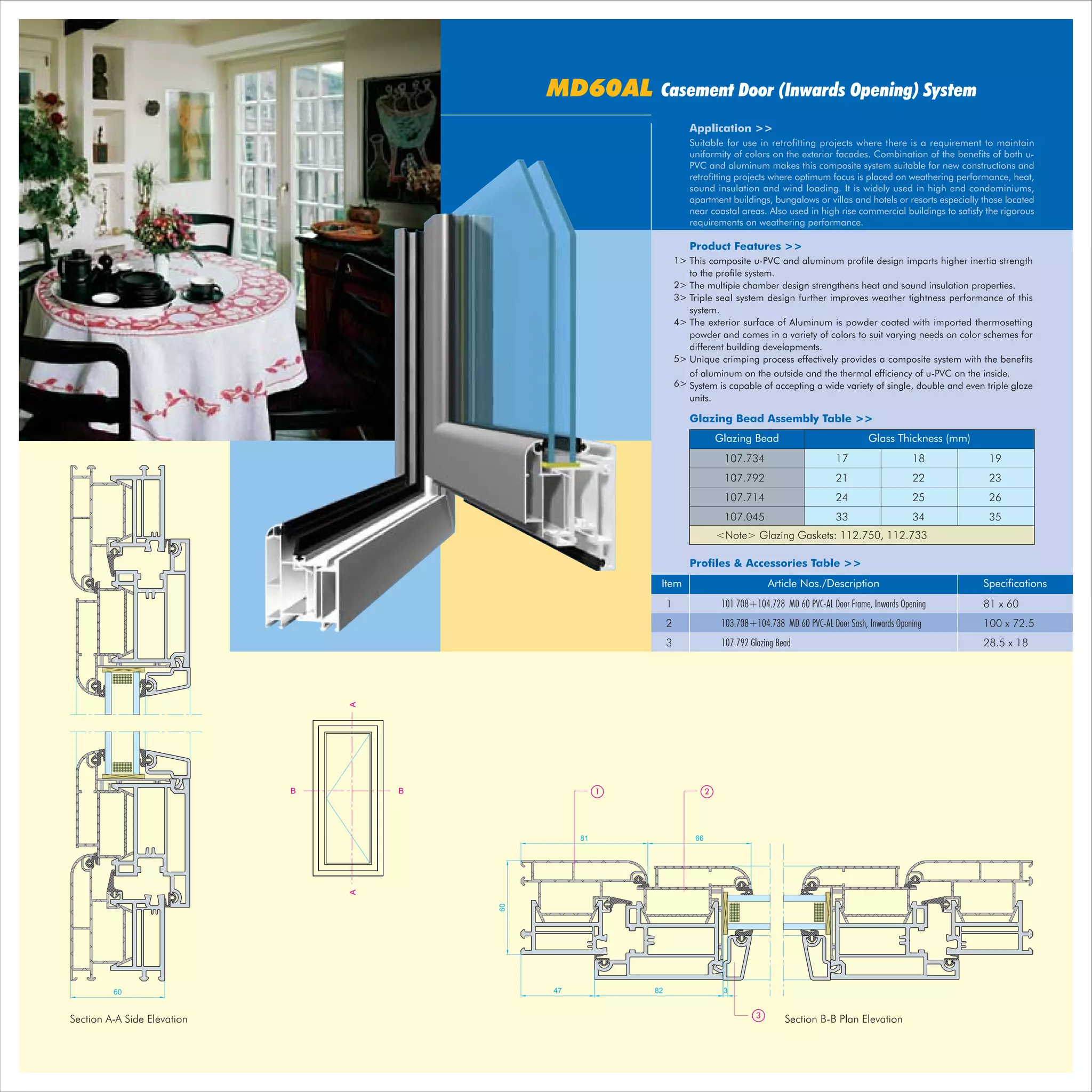 MD60AL Casement Door (Inwards Opening) System

Application >>
Suitable for use in retrofitting projects where there is a requirement to maintain uniformity of colors on the exterior facades. Combination of the benefits of both u-PVC and aluminum makes this composite system suitable for new constructions and retrofitting projects where optimum focus is placed on weathering performance, heat, sound insulation and wind loading. It is widely used in high end condominiums, apartment buildings, bungalows or villas and hotels or resorts especially those located near coastal areas. Also used in high rise commercial buildings to satisfy the rigorous requirements on weathering performance.

Product Features >>
1> This composite u-PVC and aluminum profile design imparts higher inertia strength to the profile system.
2> The multiple chamber design strengthens heat and sound insulation properties.
3> Triple seal system design further improves weather tightness performance of this system.
4> The exterior surface of Aluminum is powder coated with imported thermosetting powder and comes in a variety of colors to suit varying needs on color schemes for different building developments.
5> Unique crimping process effectively provides a composite system with the benefits of aluminum on the outside and the thermal efficiency of u-PVC on the inside.
6> System is capable of accepting a wide variety of single, double and even triple glaze units.

Glazing Bead Assembly Table >>

| Glazing Bead | Glass Thickness (mm) | | |
|---|---|---|---|
| 107.734 | 17 | 18 | 19 |
| 107.792 | 21 | 22 | 23 |
| 107.714 | 24 | 25 | 26 |
| 107.045 | 33 | 34 | 35 |
| <Note> Glazing Gaskets: 112.750, 112.733 | | | |

Profiles & Accessories Table >>

| Item | Article Nos./Description | Specifications |
|---|---|---|
| 1 | 101.708+104.728 MD 60 PVC-AL Door Frame, Inwards Opening | 81 x 60 |
| 2 | 103.708+104.738 MD 60 PVC-AL Door Sash, Inwards Opening | 100 x 72.5 |
| 3 | 107.792 Glazing Bead | 28.5 x 18 |

60
Section A-A Side Elevation

A
B B
A

1 2
81 66
60
47 82 3
3
Section B-B Plan Elevation