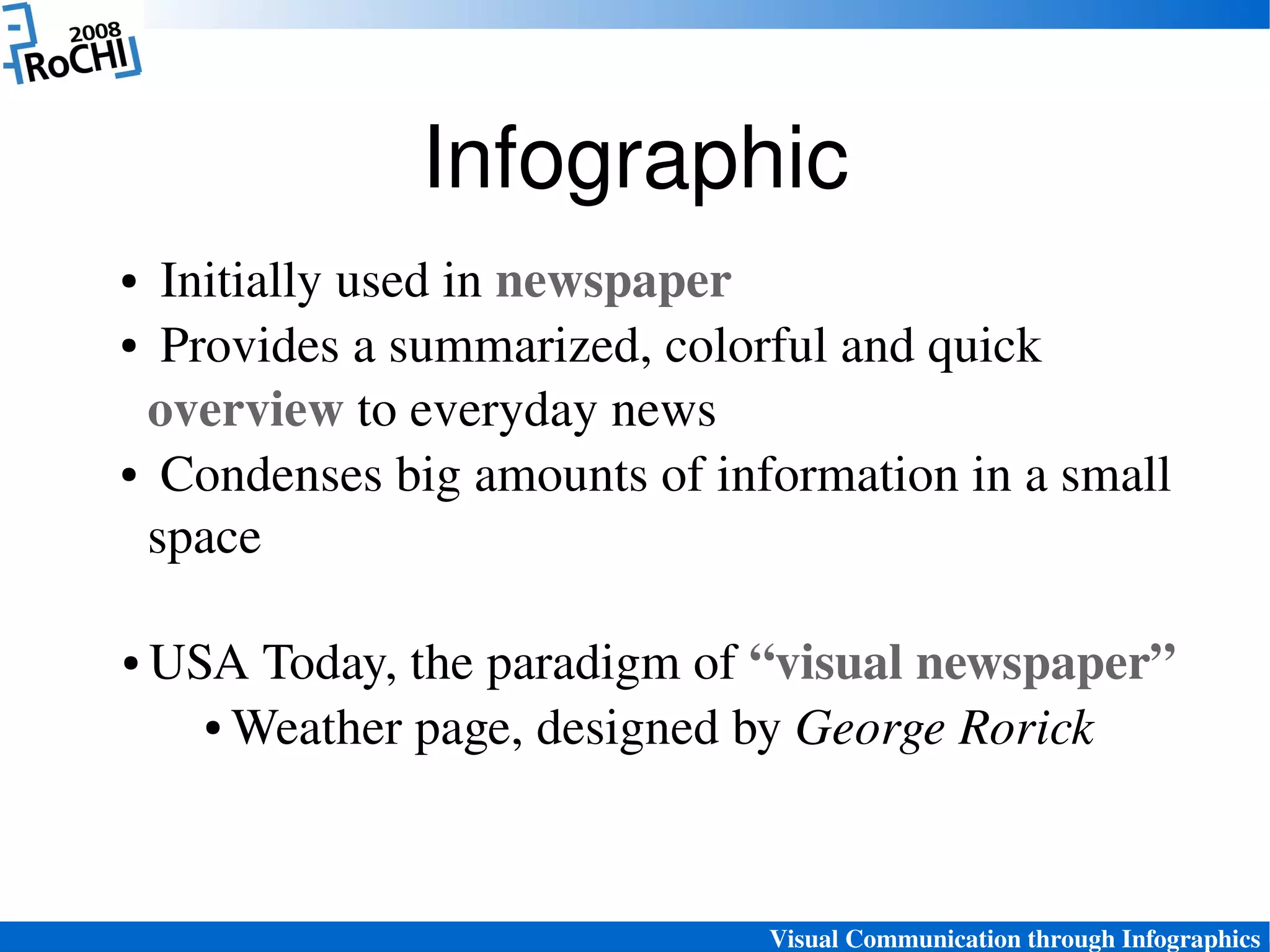 2008
RoCHI

Infographic

• Initially used in newspaper
• Provides a summarized, colorful and quick overview to everyday news
• Condenses big amounts of information in a small space

• USA Today, the paradigm of “visual newspaper”
• Weather page, designed by George Rorick

Visual Communication through Infographics