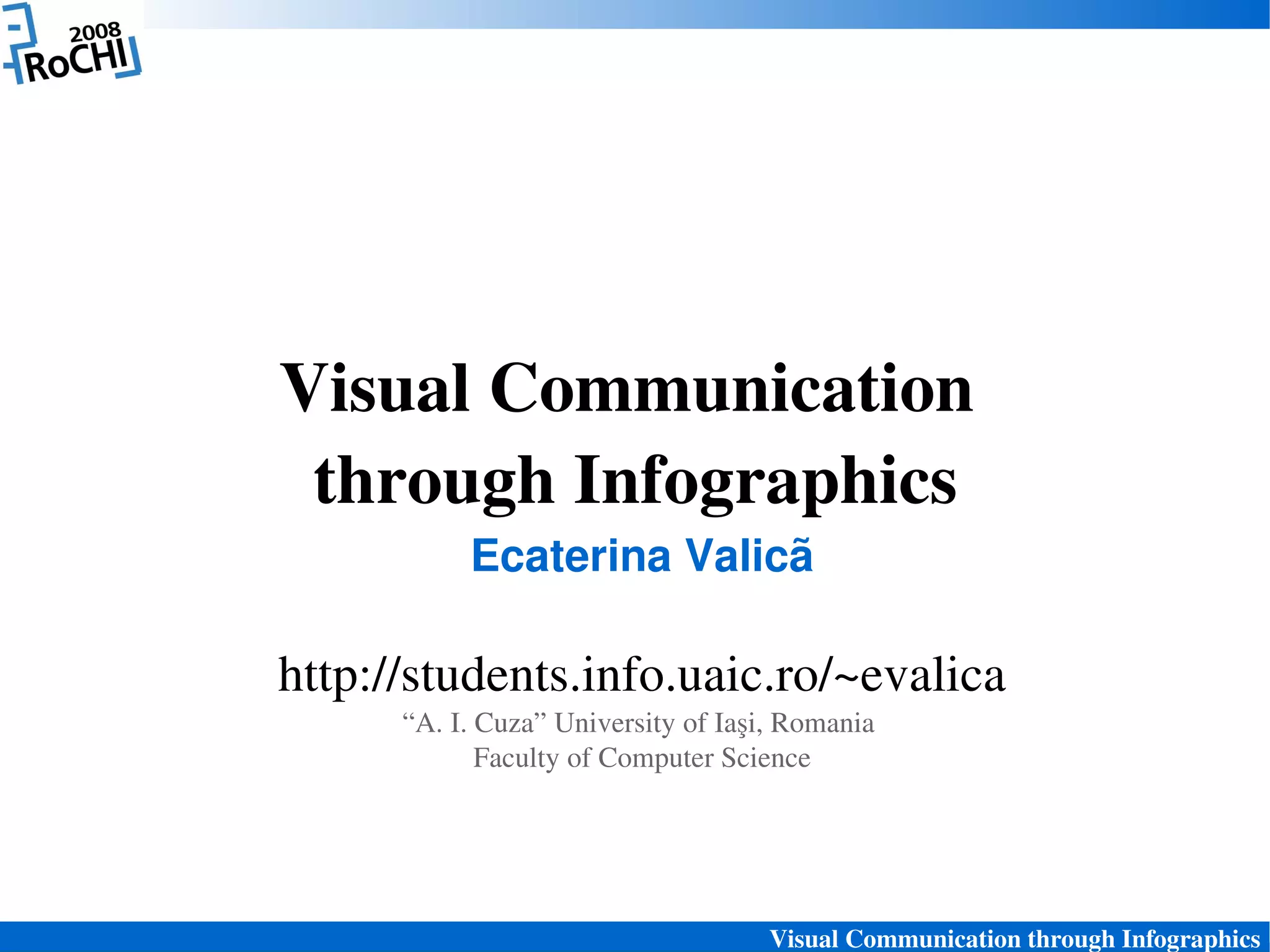 2008
RoCHI

Visual Communication through Infographics

Ecaterina Valicã

http://students.info.uaic.ro/~evalica

“A. I. Cuza” University of Iaşi, Romania
Faculty of Computer Science

Visual Communication through Infographics