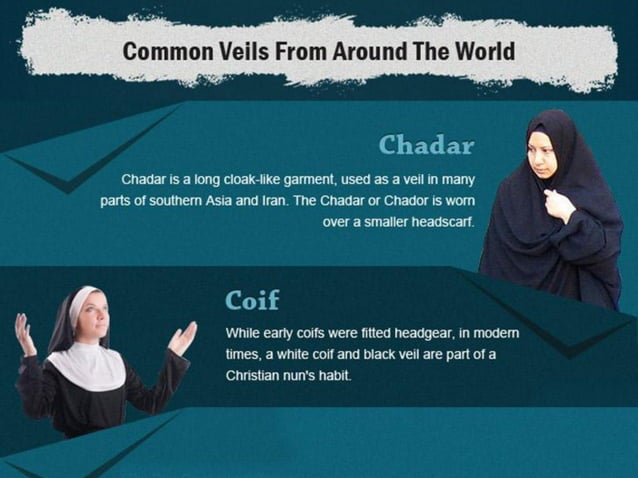 Common Veils From Around The World

Chadar

Chadar is a long cloak-like garment, used as a veil in many parts of southern Asia and Iran. The Chadar or Chador is worn over a smaller headscarf.

Coif

While early coifs were fitted headgear, in modern times, a white coif and black veil are part of a Christian nun's habit.