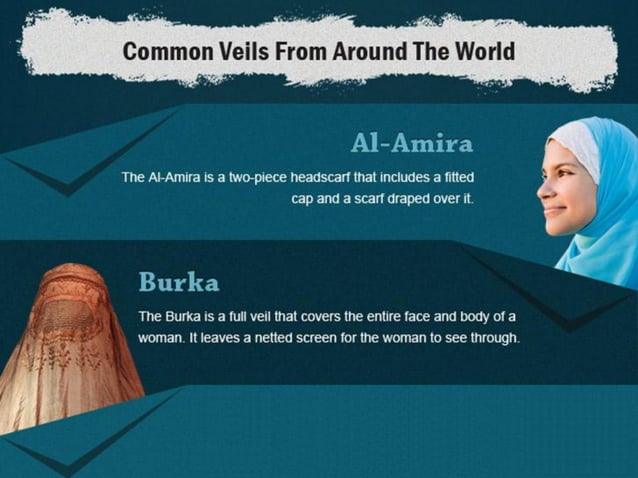 Common Veils From Around The World

Al-Amira

The Al-Amira is a two-piece headscarf that includes a fitted cap and a scarf draped over it.

Burka

The Burka is a full veil that covers the entire face and body of a woman. It leaves a netted screen for the woman to see through.