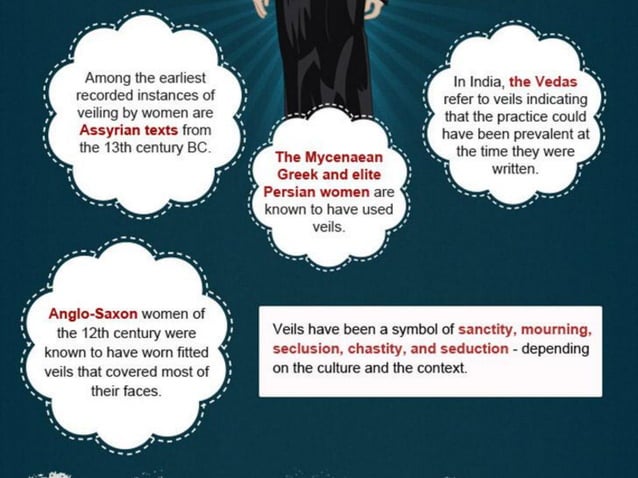 Among the earliest recorded instances of veiling by women are Assyrian texts from the 13th century BC.

The Mycenaean Greek and elite Persian women are known to have used veils.

In India, the Vedas refer to veils indicating that the practice could have been prevalent at the time they were written.

Anglo-Saxon women of the 12th century were known to have worn fitted veils that covered most of their faces.

Veils have been a symbol of sanctity, mourning, seclusion, chastity, and seduction - depending on the culture and the context.