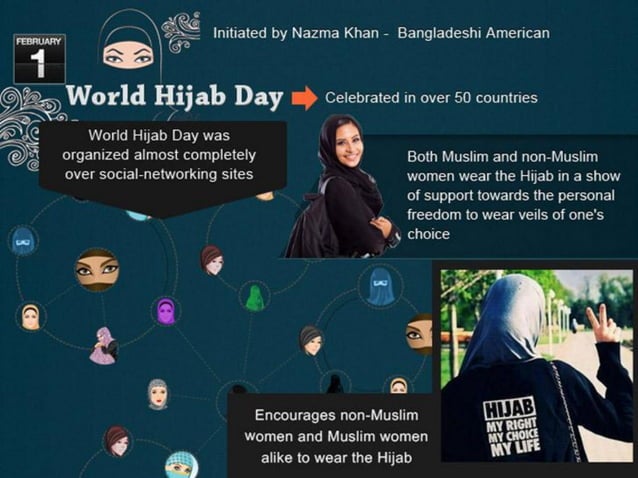 FEBRUARY
1

Initiated by Nazma Khan - Bangladeshi American

World Hijab Day

Celebrated in over 50 countries

World Hijab Day was organized almost completely over social-networking sites

Both Muslim and non-Muslim women wear the Hijab in a show of support towards the personal freedom to wear veils of one's choice

Encourages non-Muslim women and Muslim women alike to wear the Hijab

HIJAB
MY RIGHT
MY CHOICE
MY LIFE