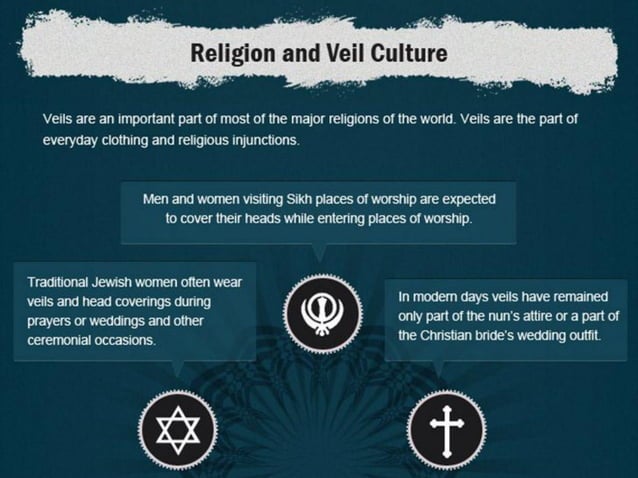 Religion and Veil Culture

Veils are an important part of most of the major religions of the world. Veils are the part of everyday clothing and religious injunctions.

Men and women visiting Sikh places of worship are expected to cover their heads while entering places of worship.

Traditional Jewish women often wear veils and head coverings during prayers or weddings and other ceremonial occasions.

In modern days veils have remained only part of the nun's attire or a part of the Christian bride's wedding outfit.