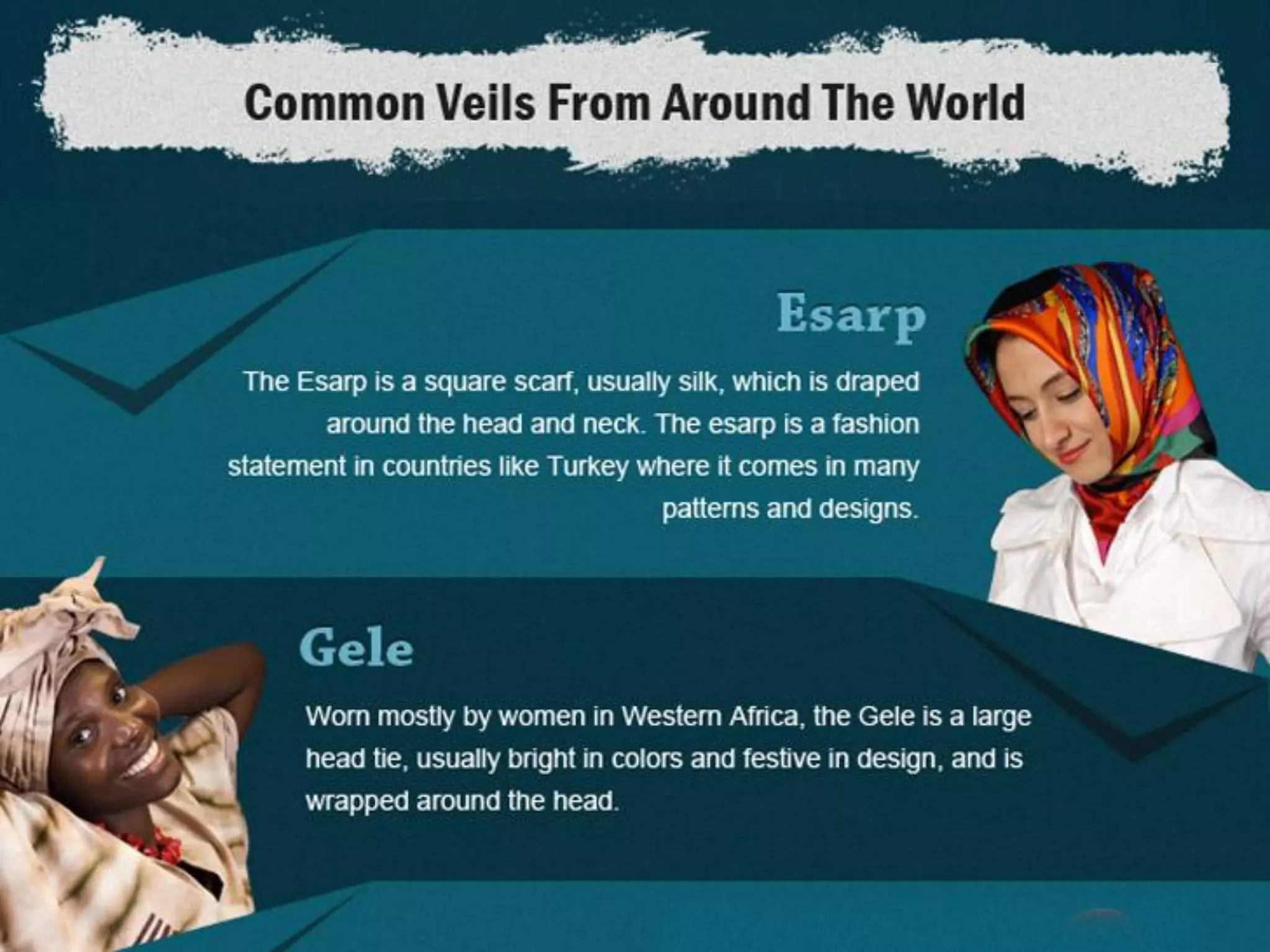 Common Veils From Around The World

Esarp

The Esarp is a square scarf, usually silk, which is draped around the head and neck. The esarp is a fashion statement in countries like Turkey where it comes in many patterns and designs.

Gele

Worn mostly by women in Western Africa, the Gele is a large head tie, usually bright in colors and festive in design, and is wrapped around the head.