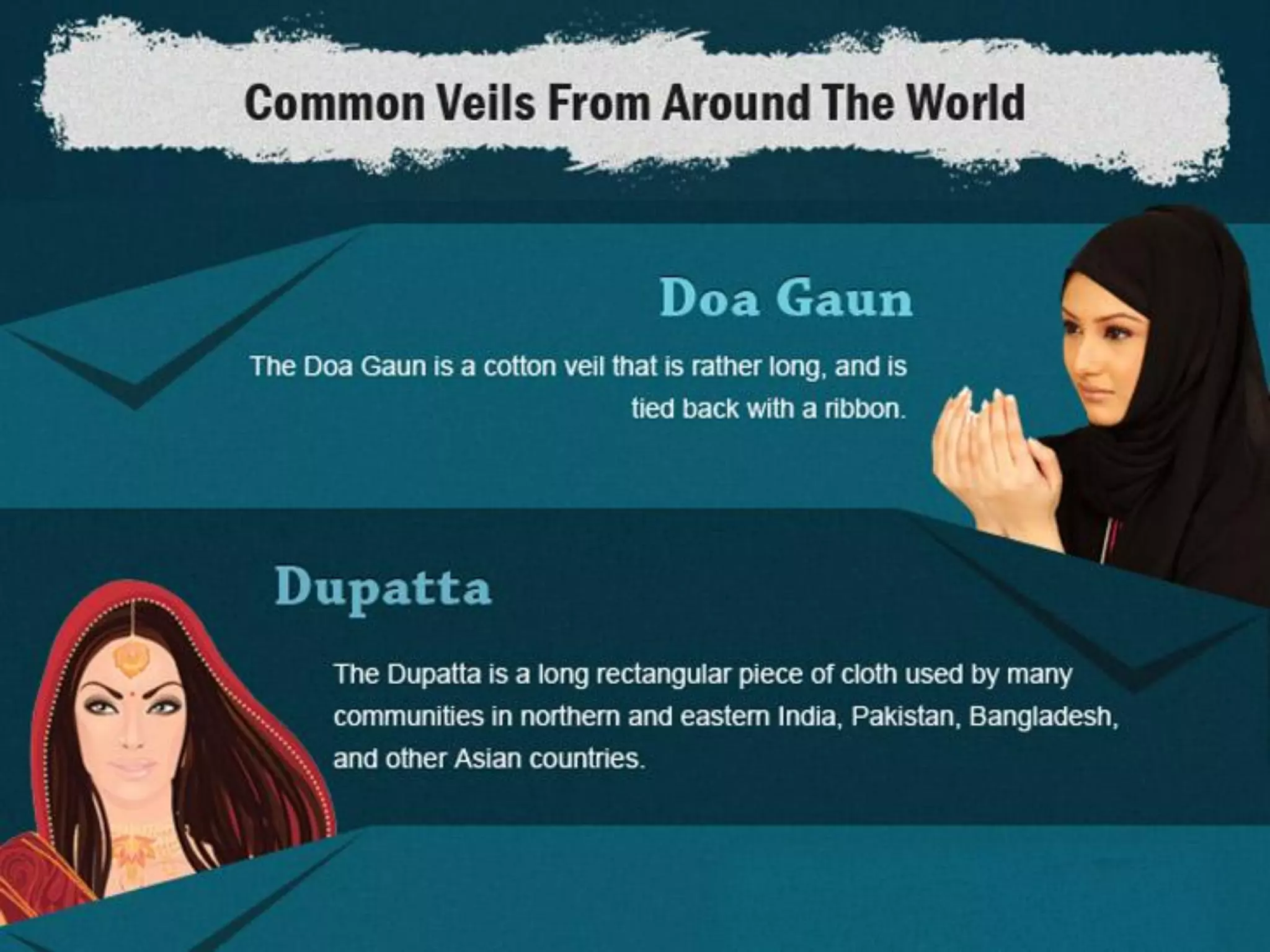 Common Veils From Around The World

Doa Gaun

The Doa Gaun is a cotton veil that is rather long, and is tied back with a ribbon.

Dupatta

The Dupatta is a long rectangular piece of cloth used by many communities in northern and eastern India, Pakistan, Bangladesh, and other Asian countries.