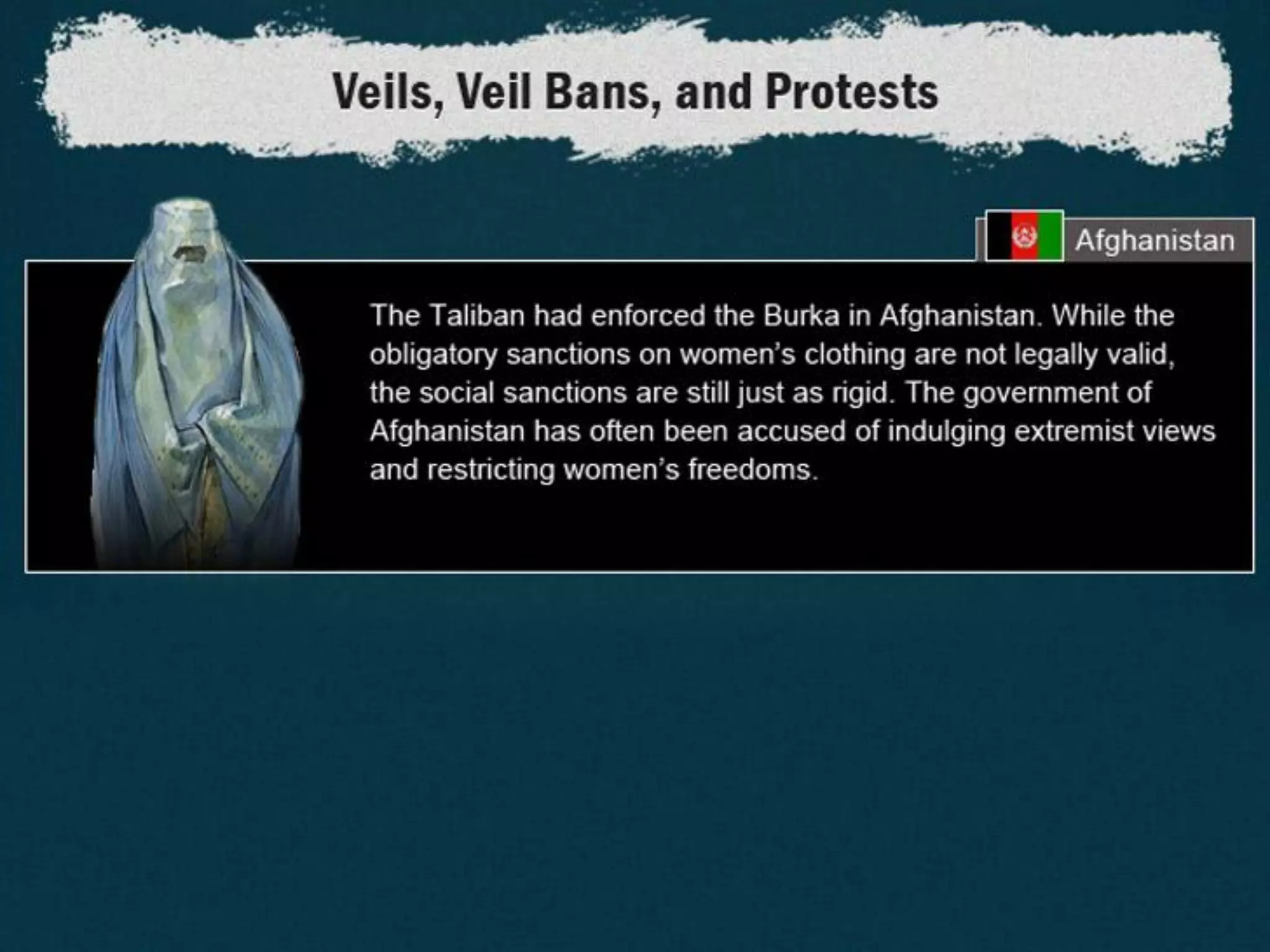 Veils, Veil Bans, and Protests

Afghanistan

The Taliban had enforced the Burka in Afghanistan. While the obligatory sanctions on women's clothing are not legally valid, the social sanctions are still just as rigid. The government of Afghanistan has often been accused of indulging extremist views and restricting women's freedoms.