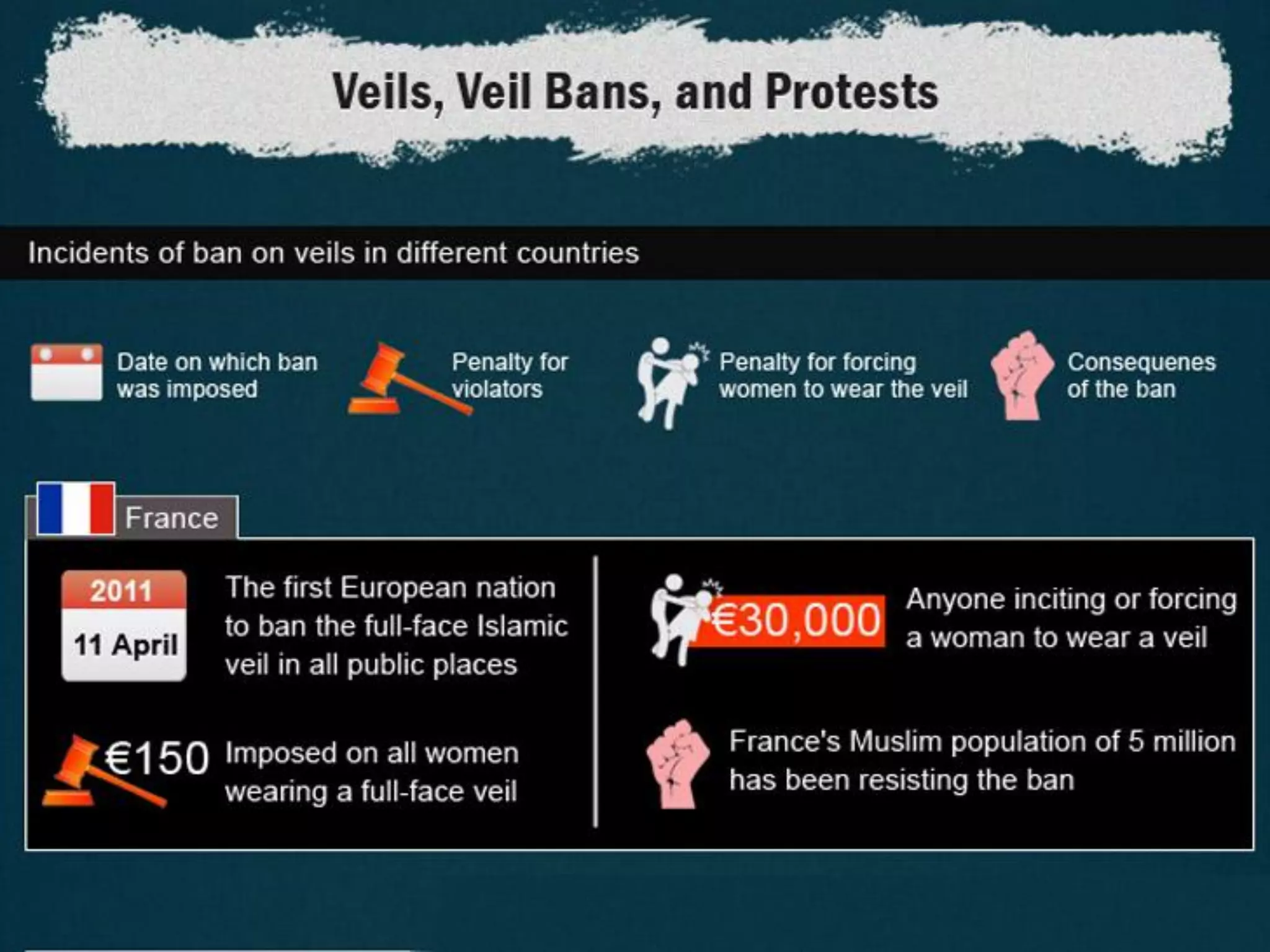 Veils, Veil Bans, and Protests

Incidents of ban on veils in different countries

Date on which ban was imposed

Penalty for violators

Penalty for forcing women to wear the veil

Consequenes of the ban

France

2011
11 April

The first European nation to ban the full-face Islamic veil in all public places

€150 Imposed on all women wearing a full-face veil

€30,000 Anyone inciting or forcing a woman to wear a veil

France's Muslim population of 5 million has been resisting the ban