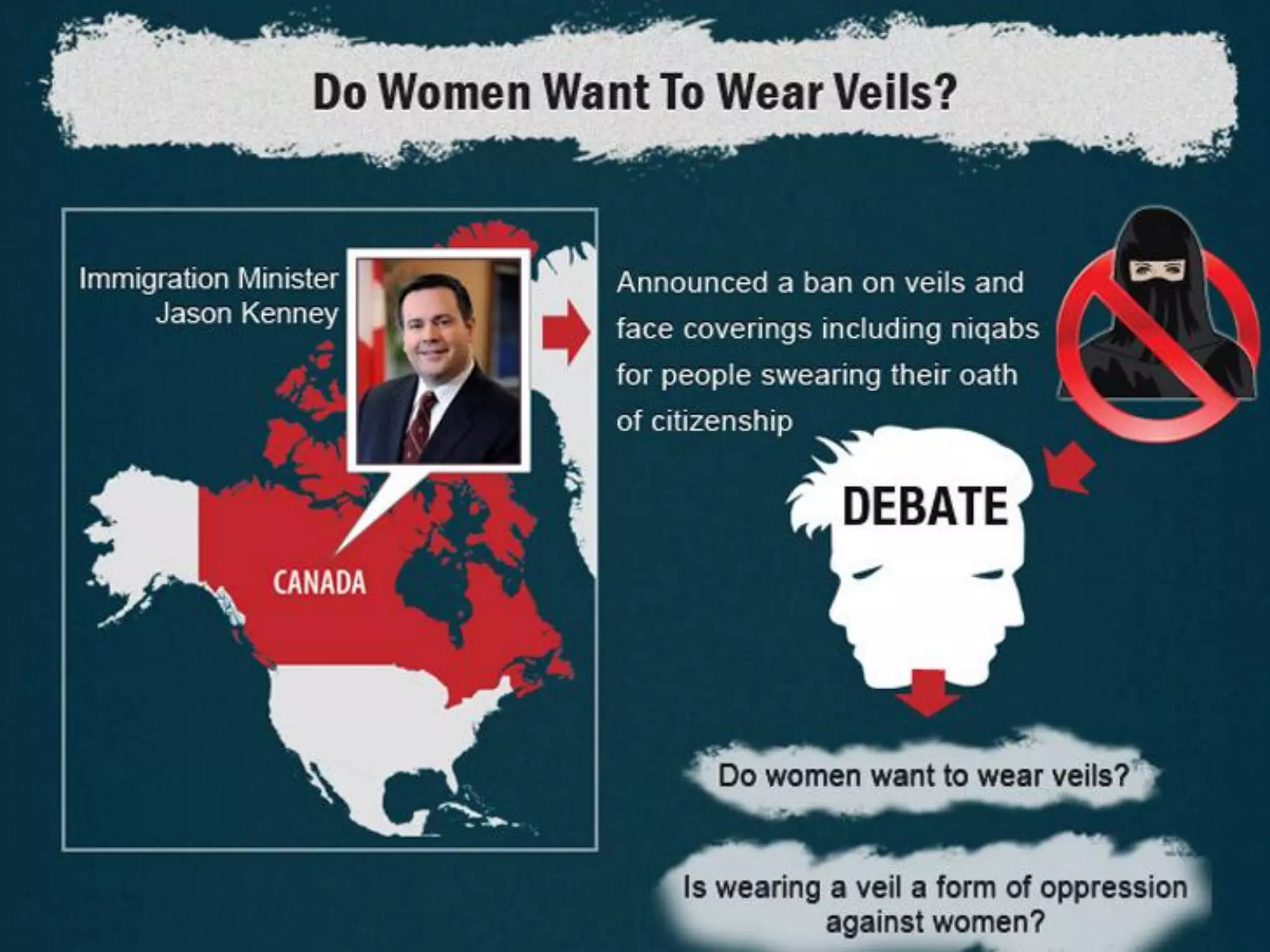 Do Women Want To Wear Veils?

Immigration Minister Jason Kenney

CANADA

Announced a ban on veils and face coverings including niqabs for people swearing their oath of citizenship

DEBATE

Do women want to wear veils?

Is wearing a veil a form of oppression against women?