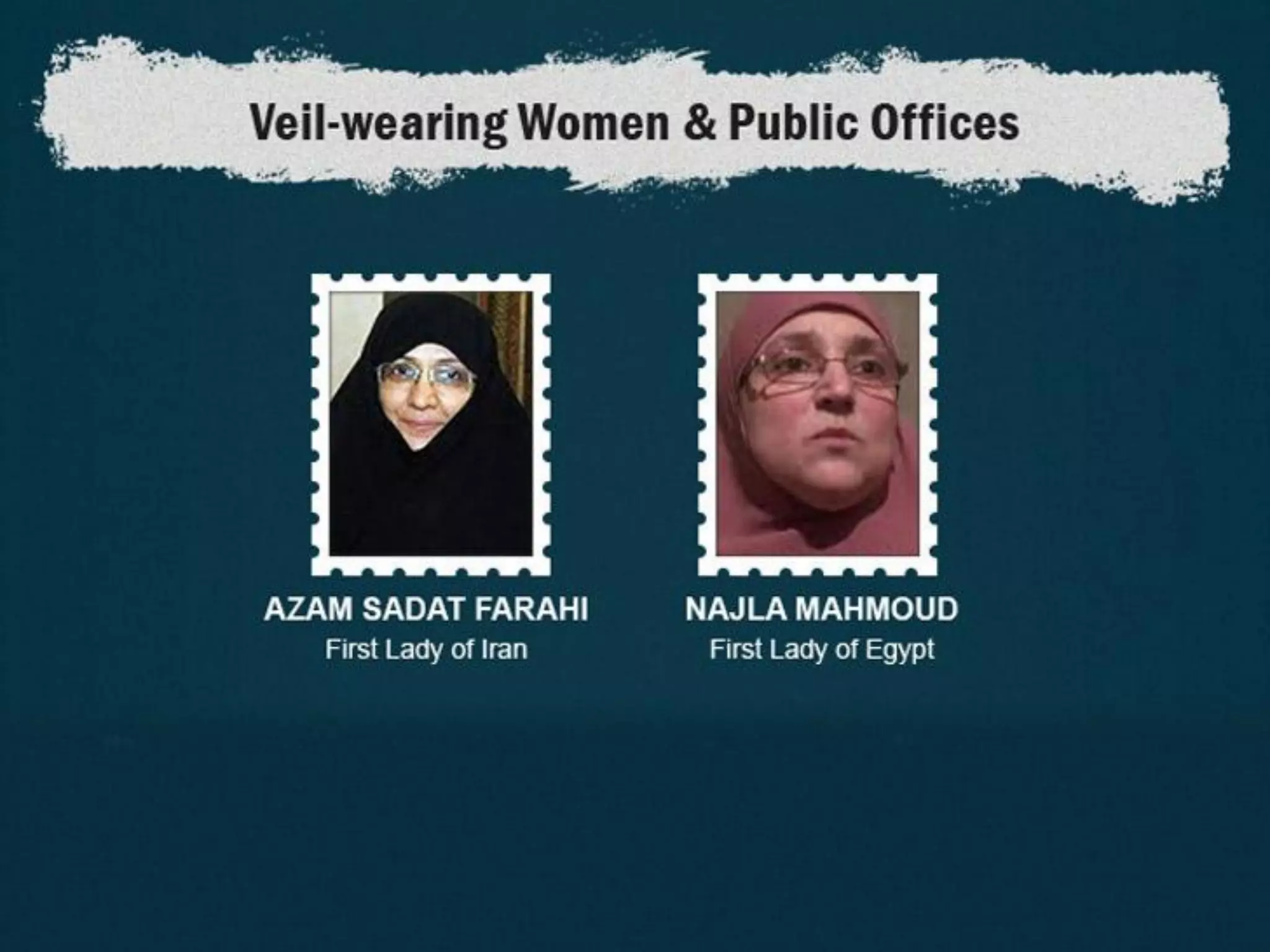 Veil-wearing Women & Public Offices

AZAM SADAT FARAHI
First Lady of Iran

NAJLA MAHMOUD
First Lady of Egypt