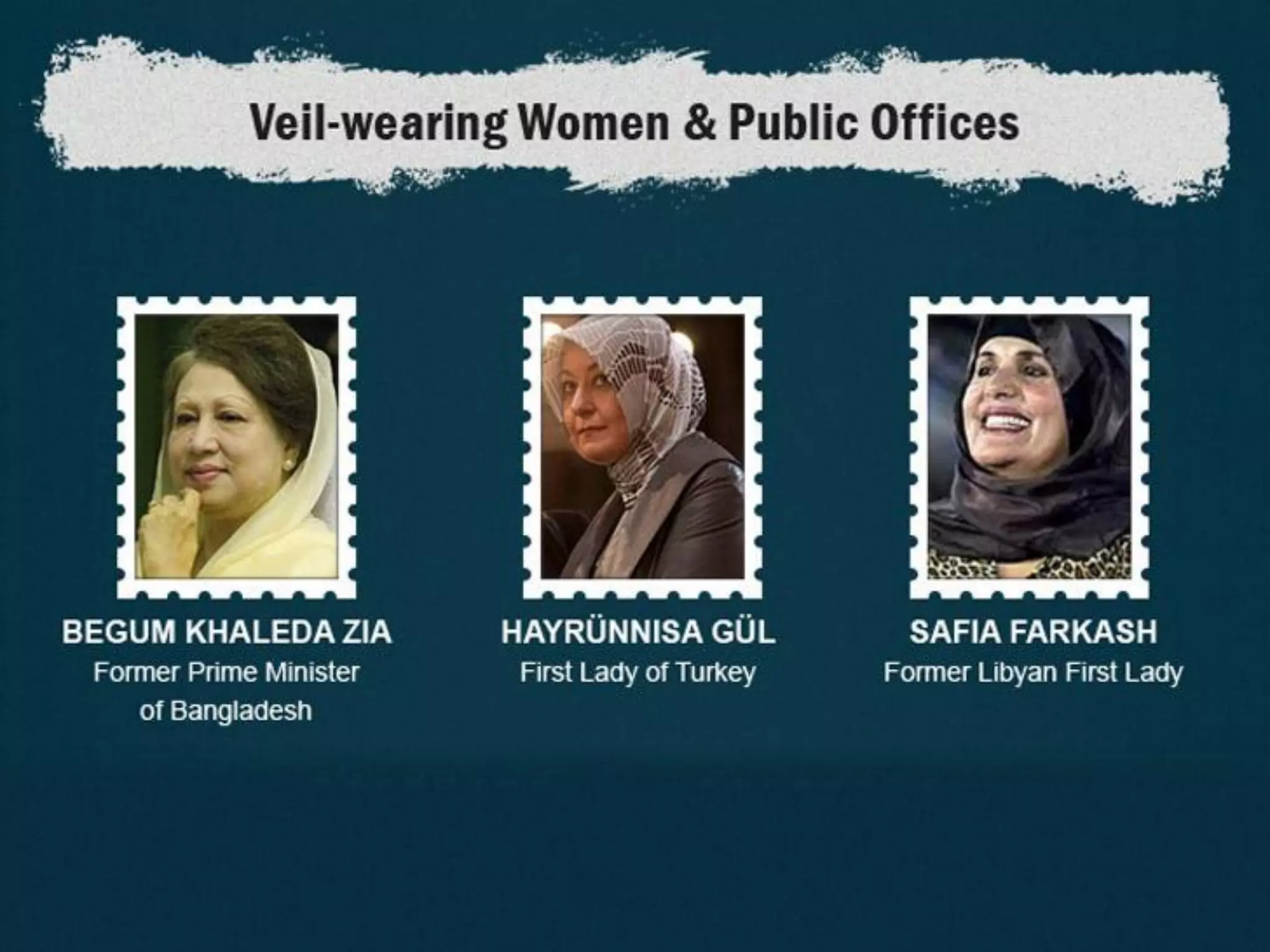 Veil-wearing Women & Public Offices

BEGUM KHALEDA ZIA
Former Prime Minister of Bangladesh

HAYRÜNNISA GÜL
First Lady of Turkey

SAFIA FARKASH
Former Libyan First Lady