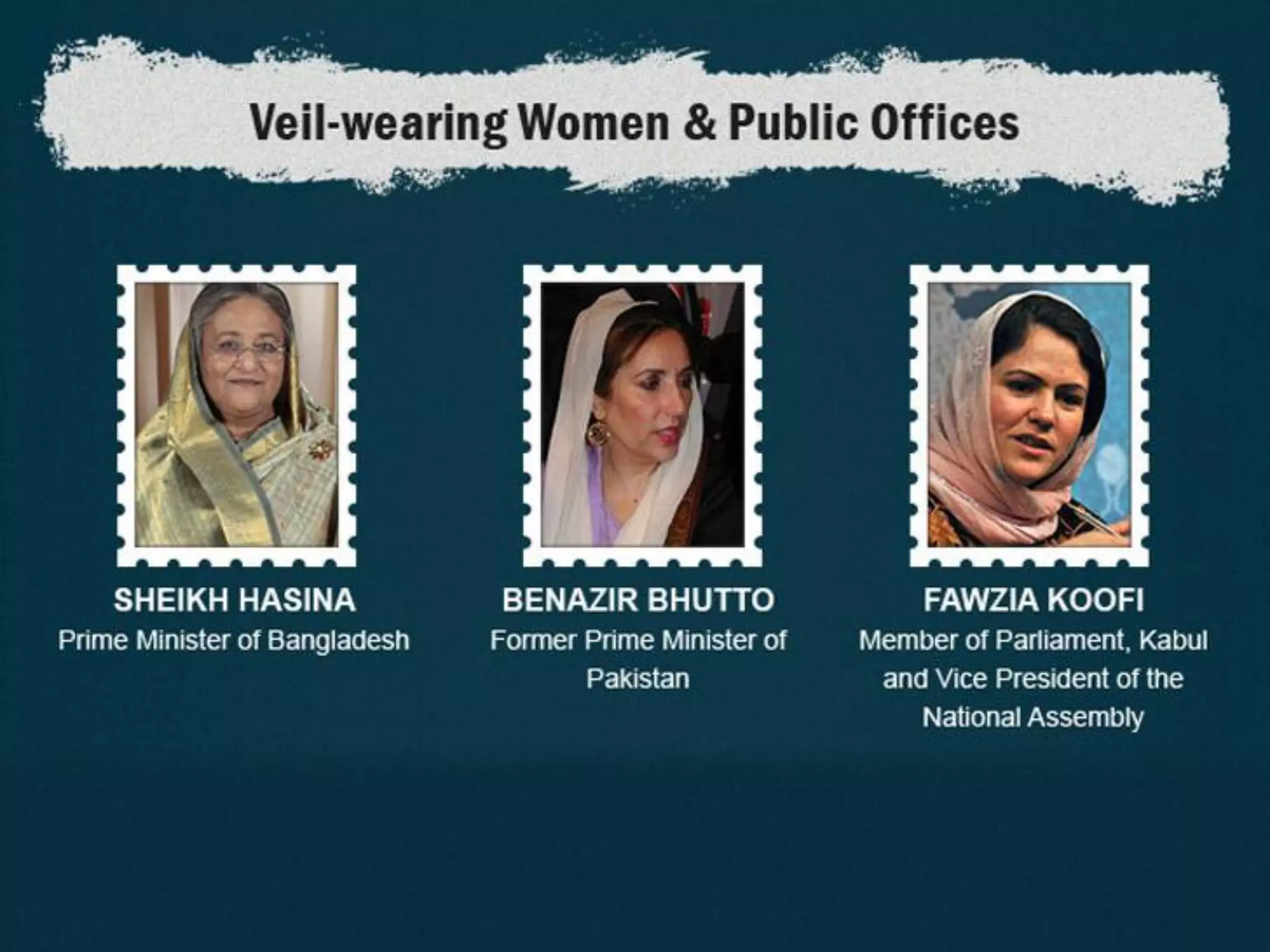 Veil-wearing Women & Public Offices

SHEIKH HASINA
Prime Minister of Bangladesh

BENAZIR BHUTTO
Former Prime Minister of Pakistan

FAWZIA KOOFI
Member of Parliament, Kabul and Vice President of the National Assembly