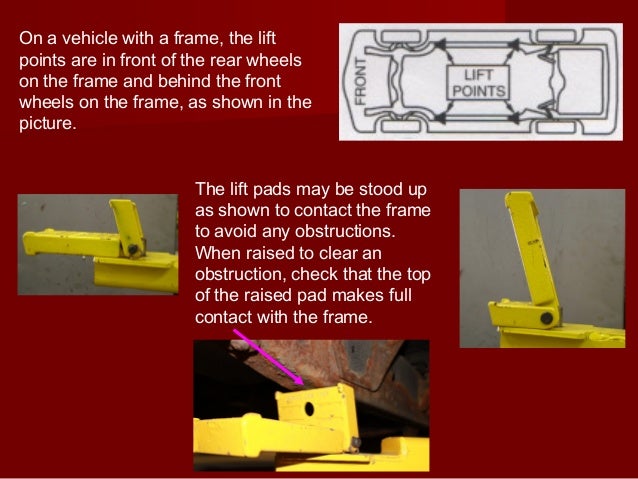 On a vehicle with a frame, the lift points are in front of the rear wheels on the frame and behind the front wheels on the frame, as shown in the picture.

FRONT

LIFT POINTS

The lift pads may be stood up as shown to contact the frame to avoid any obstructions. When raised to clear an obstruction, check that the top of the raised pad makes full contact with the frame.