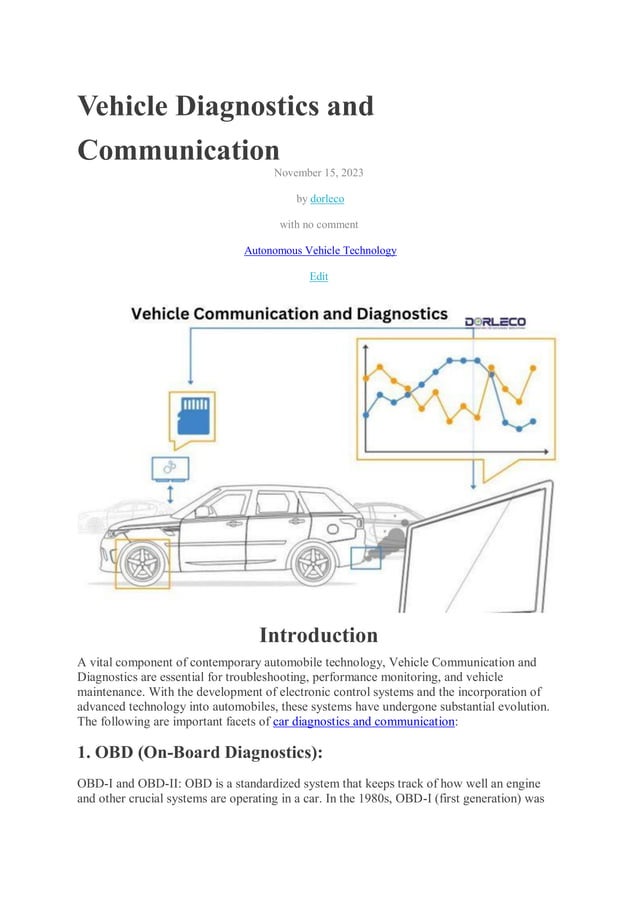 Vehicle Diagnostics and Communication

November 15, 2023

by dorleco

with no comment

Autonomous Vehicle Technology

Edit

Vehicle Communication and Diagnostics

DORLECO

Introduction

A vital component of contemporary automobile technology, Vehicle Communication and Diagnostics are essential for troubleshooting, performance monitoring, and vehicle maintenance. With the development of electronic control systems and the incorporation of advanced technology into automobiles, these systems have undergone substantial evolution. The following are important facets of car diagnostics and communication:

1. OBD (On-Board Diagnostics):

OBD-I and OBD-II: OBD is a standardized system that keeps track of how well an engine and other crucial systems are operating in a car. In the 1980s, OBD-I (first generation) was