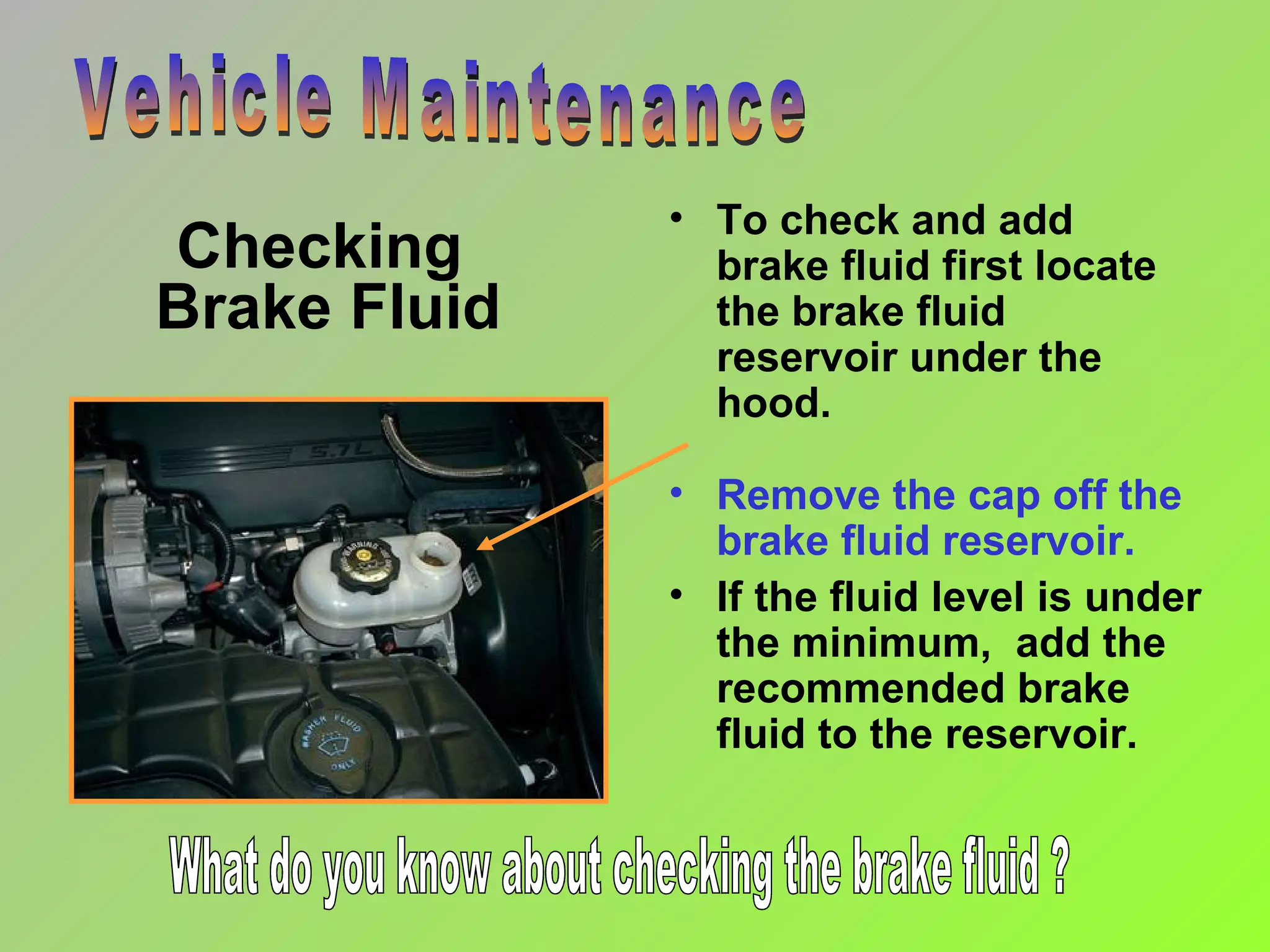 Vehicle Maintenance

Checking Brake Fluid

5.7L

WARNING

WASHER FLUID ONLY

• To check and add brake fluid first locate the brake fluid reservoir under the hood.

• Remove the cap off the brake fluid reservoir.

• If the fluid level is under the minimum, add the recommended brake fluid to the reservoir.

What do you know about checking the brake fluid ?