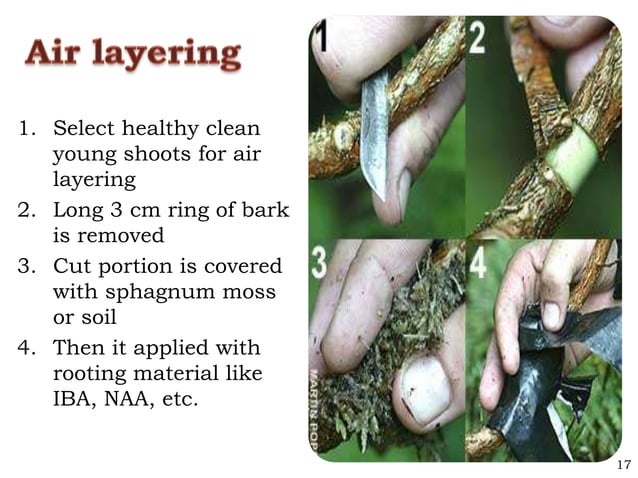 Air layering

1. Select healthy clean young shoots for air layering
2. Long 3 cm ring of bark is removed
3. Cut portion is covered with sphagnum moss or soil
4. Then it applied with rooting material like IBA, NAA, etc.

1

2

3

4

MARTIN POP

17