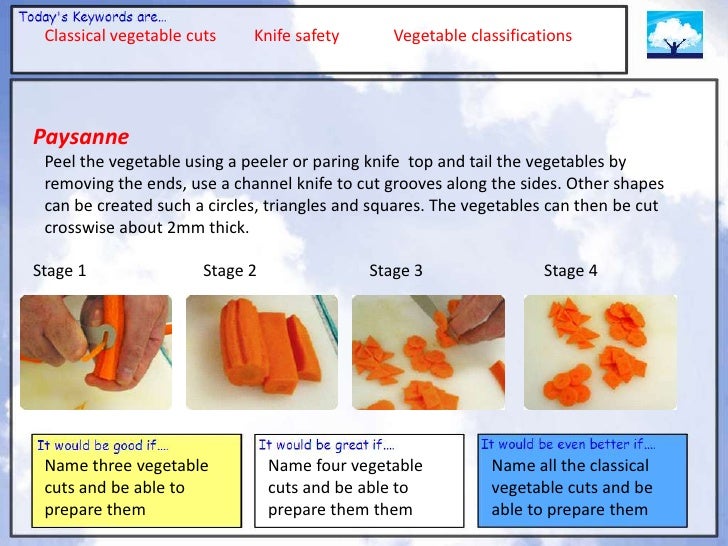 Today's Keywords are…
Classical vegetable cuts Knife safety Vegetable classifications

Paysanne
Peel the vegetable using a peeler or paring knife top and tail the vegetables by removing the ends, use a channel knife to cut grooves along the sides. Other shapes can be created such a circles, triangles and squares. The vegetables can then be cut crosswise about 2mm thick.

Stage 1 Stage 2 Stage 3 Stage 4

It would be good if….
Name three vegetable cuts and be able to prepare them

It would be great if….
Name four vegetable cuts and be able to prepare them them

It would be even better if….
Name all the classical vegetable cuts and be able to prepare them