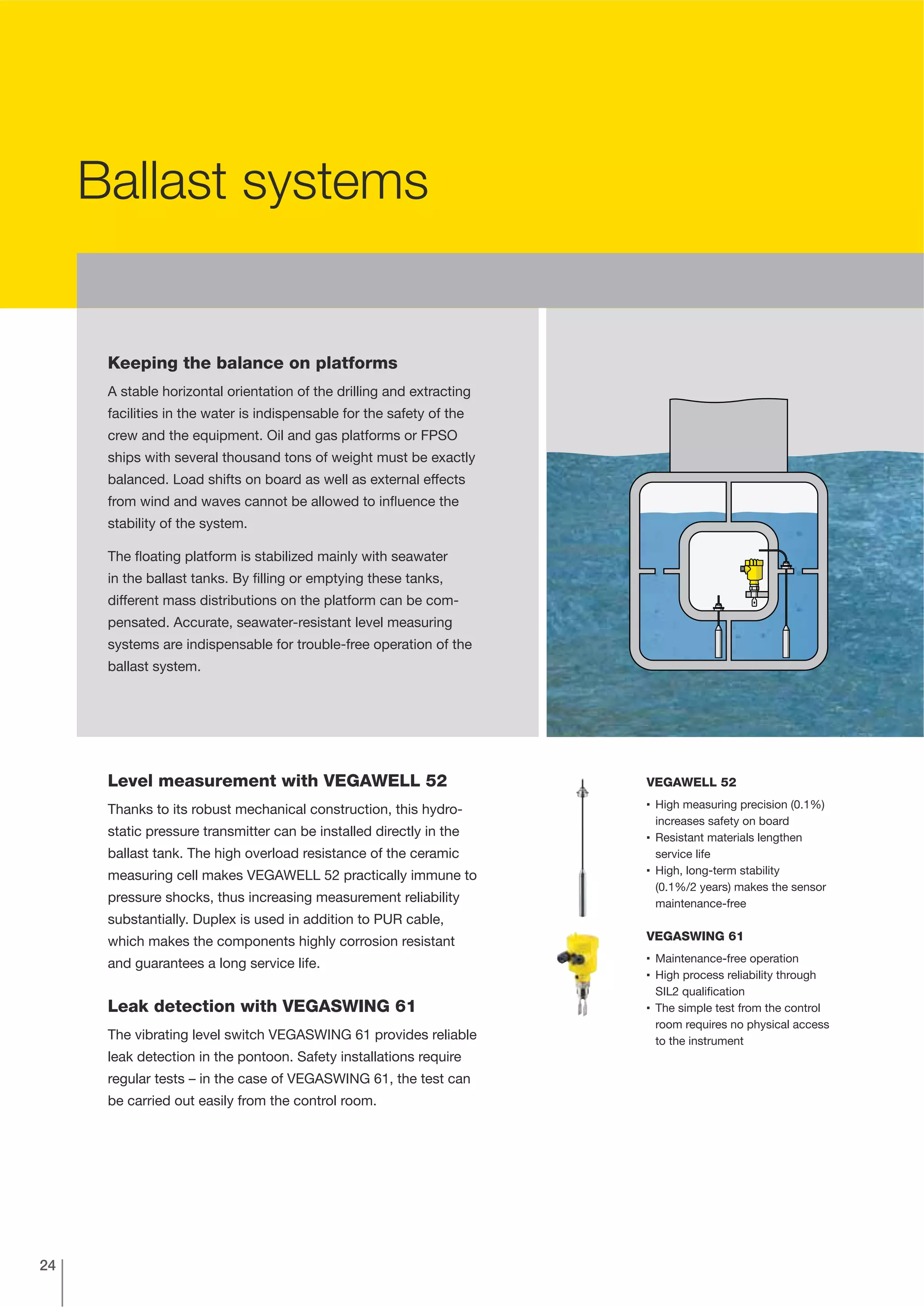 Ballast systems

Keeping the balance on platforms

A stable horizontal orientation of the drilling and extracting facilities in the water is indispensable for the safety of the crew and the equipment. Oil and gas platforms or FPSO ships with several thousand tons of weight must be exactly balanced. Load shifts on board as well as external effects from wind and waves cannot be allowed to influence the stability of the system.

The floating platform is stabilized mainly with seawater in the ballast tanks. By filling or emptying these tanks, different mass distributions on the platform can be compensated. Accurate, seawater-resistant level measuring systems are indispensable for trouble-free operation of the ballast system.

Level measurement with VEGAWELL 52

Thanks to its robust mechanical construction, this hydrostatic pressure transmitter can be installed directly in the ballast tank. The high overload resistance of the ceramic measuring cell makes VEGAWELL 52 practically immune to pressure shocks, thus increasing measurement reliability substantially. Duplex is used in addition to PUR cable, which makes the components highly corrosion resistant and guarantees a long service life.

Leak detection with VEGASWING 61

The vibrating level switch VEGASWING 61 provides reliable leak detection in the pontoon. Safety installations require regular tests – in the case of VEGASWING 61, the test can be carried out easily from the control room.

VEGAWELL 52

▪ High measuring precision (0.1%) increases safety on board
▪ Resistant materials lengthen service life
▪ High, long-term stability (0.1%/2 years) makes the sensor maintenance-free

VEGASWING 61

▪ Maintenance-free operation
▪ High process reliability through SIL2 qualification
▪ The simple test from the control room requires no physical access to the instrument

24