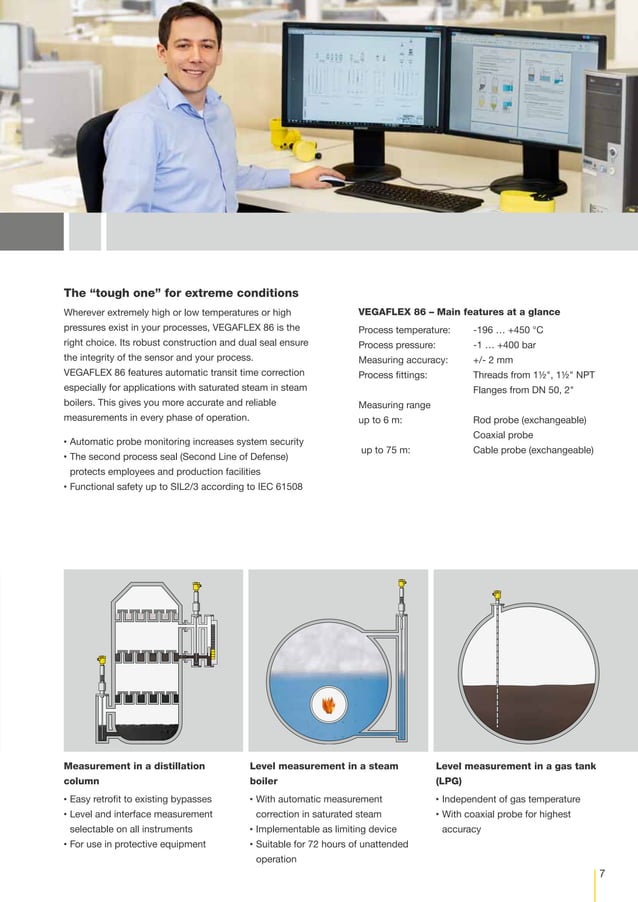 The “tough one” for extreme conditions

Wherever extremely high or low temperatures or high pressures exist in your processes, VEGAFLEX 86 is the right choice. Its robust construction and dual seal ensure the integrity of the sensor and your process. VEGAFLEX 86 features automatic transit time correction especially for applications with saturated steam in steam boilers. This gives you more accurate and reliable measurements in every phase of operation.

• Automatic probe monitoring increases system security
• The second process seal (Second Line of Defense) protects employees and production facilities
• Functional safety up to SIL2/3 according to IEC 61508

VEGAFLEX 86 – Main features at a glance

| | |
|---|---|
| Process temperature: | -196 … +450 °C |
| Process pressure: | -1 … +400 bar |
| Measuring accuracy: | +/- 2 mm |
| Process fittings: | Threads from 1½", 1½" NPT |
| | Flanges from DN 50, 2" |
| Measuring range | |
| up to 6 m: | Rod probe (exchangeable) |
| | Coaxial probe |
| up to 75 m: | Cable probe (exchangeable) |

Measurement in a distillation column
• Easy retrofit to existing bypasses
• Level and interface measurement selectable on all instruments
• For use in protective equipment

Level measurement in a steam boiler
• With automatic measurement correction in saturated steam
• Implementable as limiting device
• Suitable for 72 hours of unattended operation

Level measurement in a gas tank (LPG)
• Independent of gas temperature
• With coaxial probe for highest accuracy

7