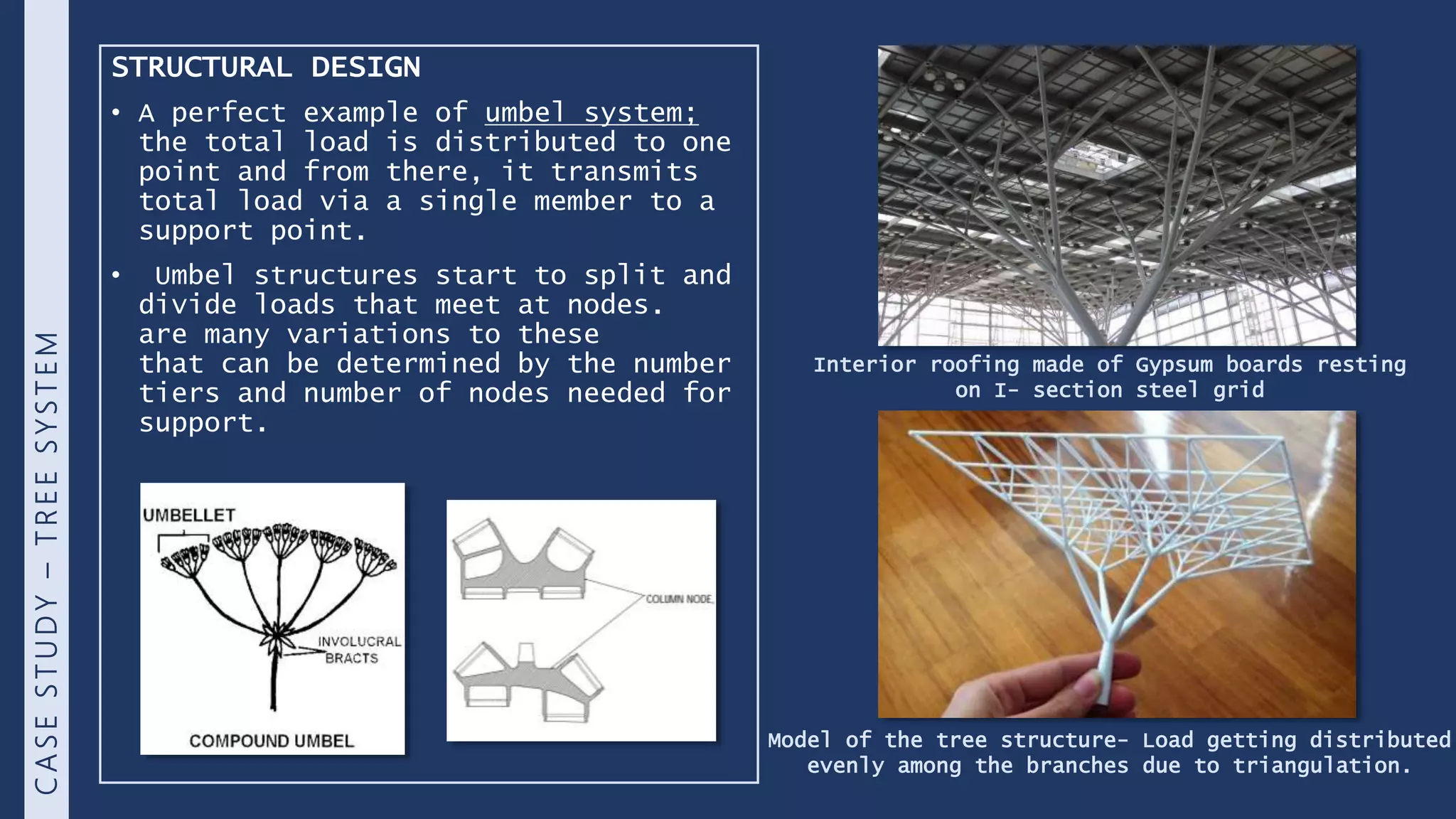 CASE STUDY – TREE SYSTEM

STRUCTURAL DESIGN

• A perfect example of umbel system; the total load is distributed to one point and from there, it transmits total load via a single member to a support point.

• Umbel structures start to split and divide loads that meet at nodes. are many variations to these that can be determined by the number tiers and number of nodes needed for support.

UMBELLET

INVOLUCRAL BRACTS

COMPOUND UMBEL

COLUMN NODE

Interior roofing made of Gypsum boards resting on I- section steel grid

Model of the tree structure- Load getting distributed evenly among the branches due to triangulation.