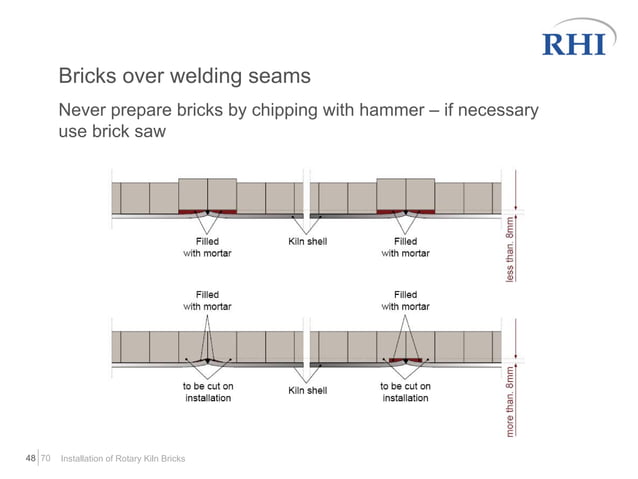 RHI

Bricks over welding seams

Never prepare bricks by chipping with hammer – if necessary use brick saw

Filled with mortar

Kiln shell

Filled with mortar

less than. 8mm

Filled with mortar

Filled with mortar

to be cut on installation

Kiln shell

to be cut on installation

more than. 8mm

48 | 70 Installation of Rotary Kiln Bricks