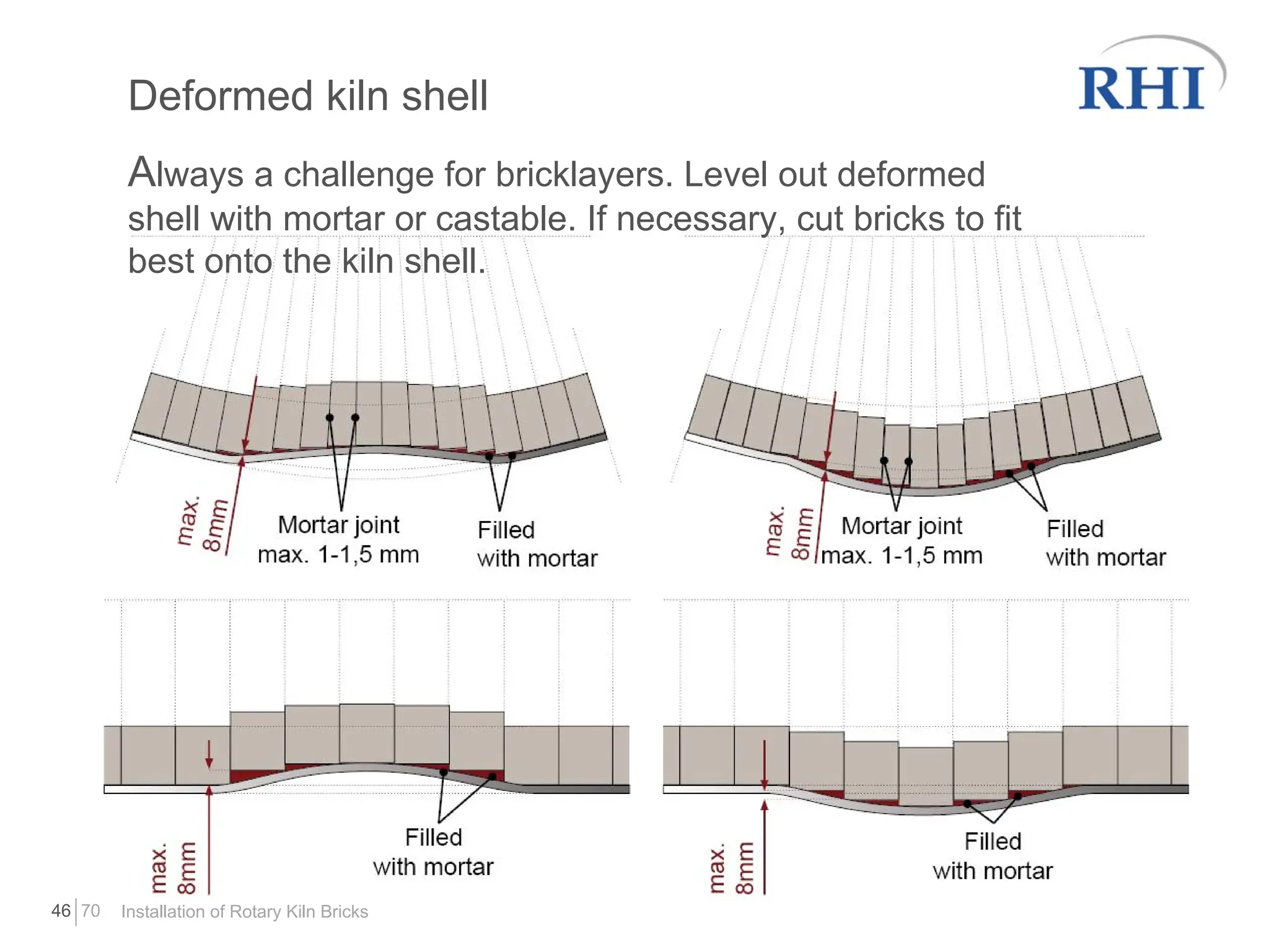 Deformed kiln shell

RHI

Always a challenge for bricklayers. Level out deformed shell with mortar or castable. If necessary, cut bricks to fit best onto the kiln shell.

max. 8mm

Mortar joint max. 1-1,5 mm

Filled with mortar

max. 8mm

Mortar joint max. 1-1,5 mm

Filled with mortar

max. 8mm

Filled with mortar

max. 8mm

Filled with mortar

46 | 70 Installation of Rotary Kiln Bricks