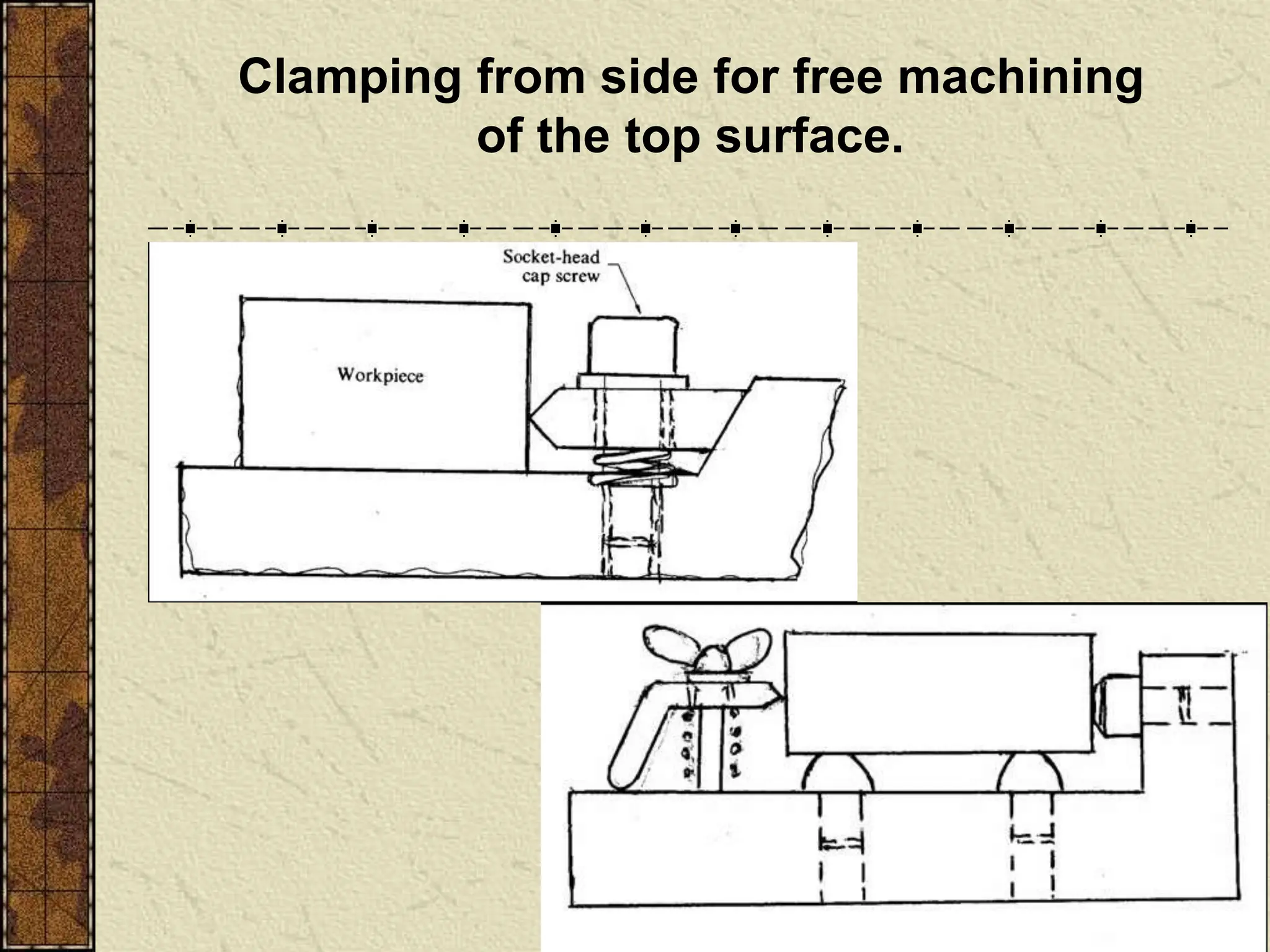 Clamping from side for free machining of the top surface.

Socket-head cap screw

Workpiece