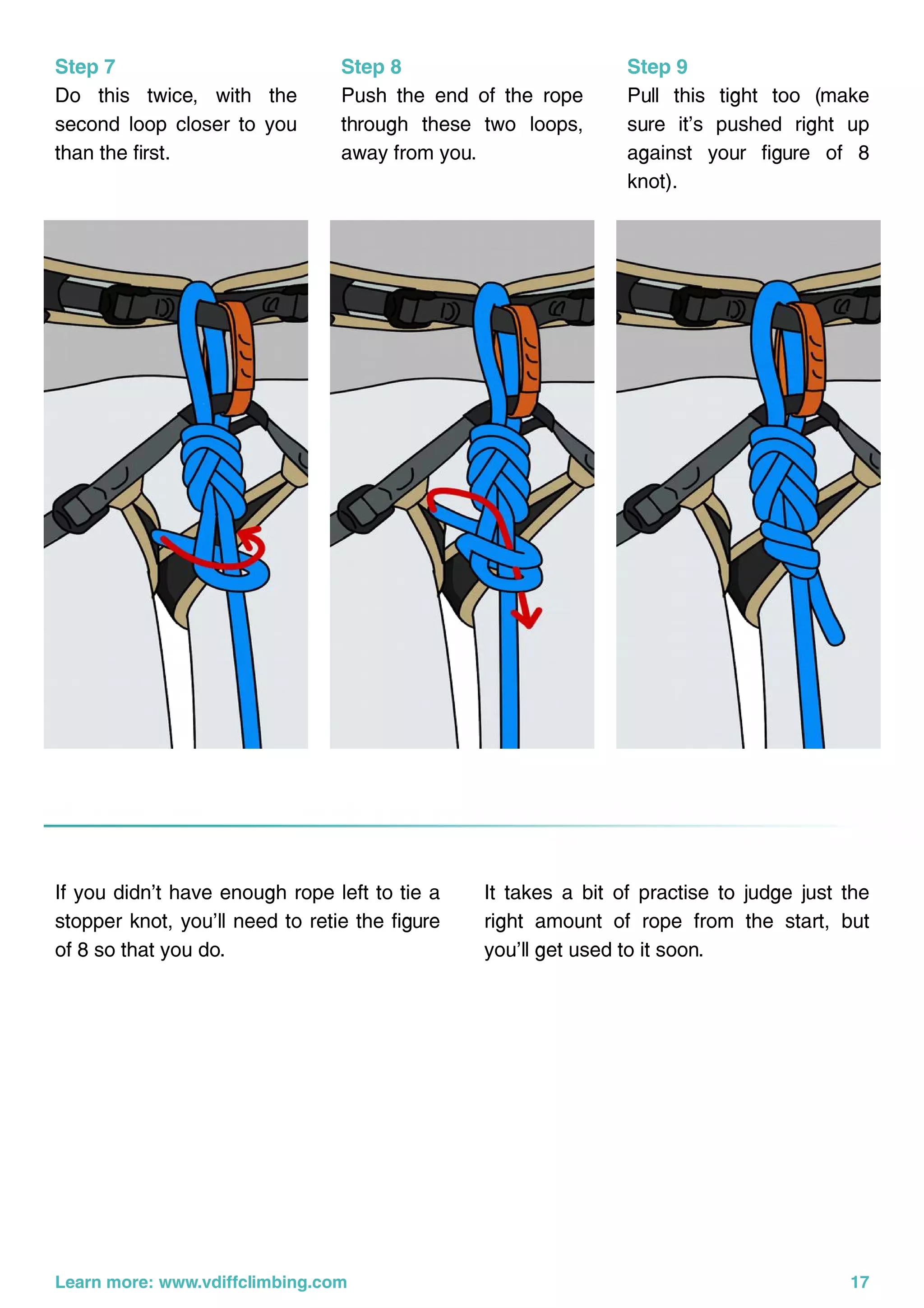 Step 7
Do this twice, with the second loop closer to you than the first.

Step 8
Push the end of the rope through these two loops, away from you.

Step 9
Pull this tight too (make sure it's pushed right up against your figure of 8 knot).

If you didn't have enough rope left to tie a stopper knot, you'll need to retie the figure of 8 so that you do.

It takes a bit of practise to judge just the right amount of rope from the start, but you'll get used to it soon.

Learn more: www.vdiffclimbing.com

17