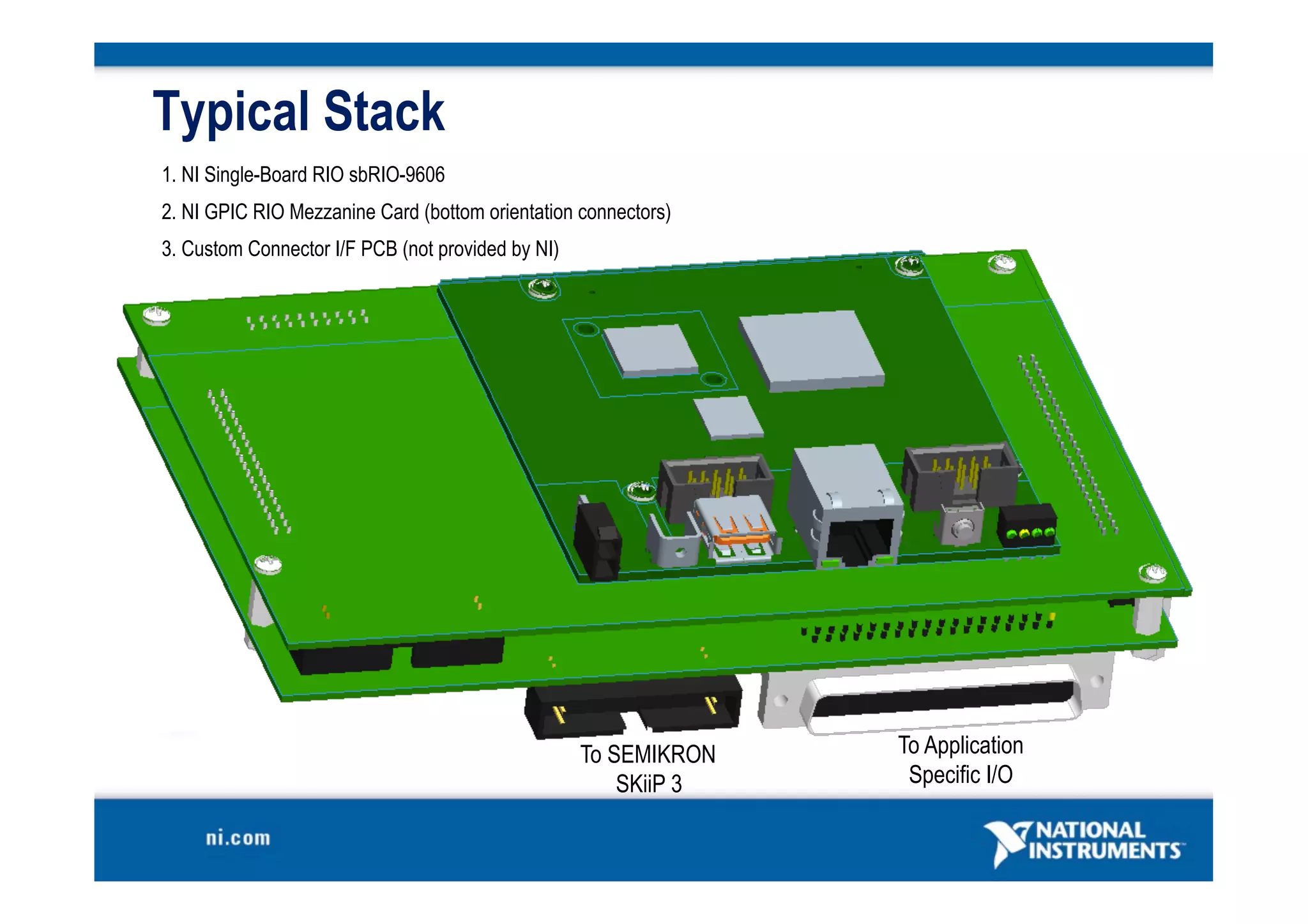 Typical Stack

1. NI Single-Board RIO sbRIO-9606

2. NI GPIC RIO Mezzanine Card (bottom orientation connectors)

3. Custom Connector I/F PCB (not provided by NI)

To SEMIKRON SKiiP 3

To Application Specific I/O

ni.com

NATIONAL INSTRUMENTS