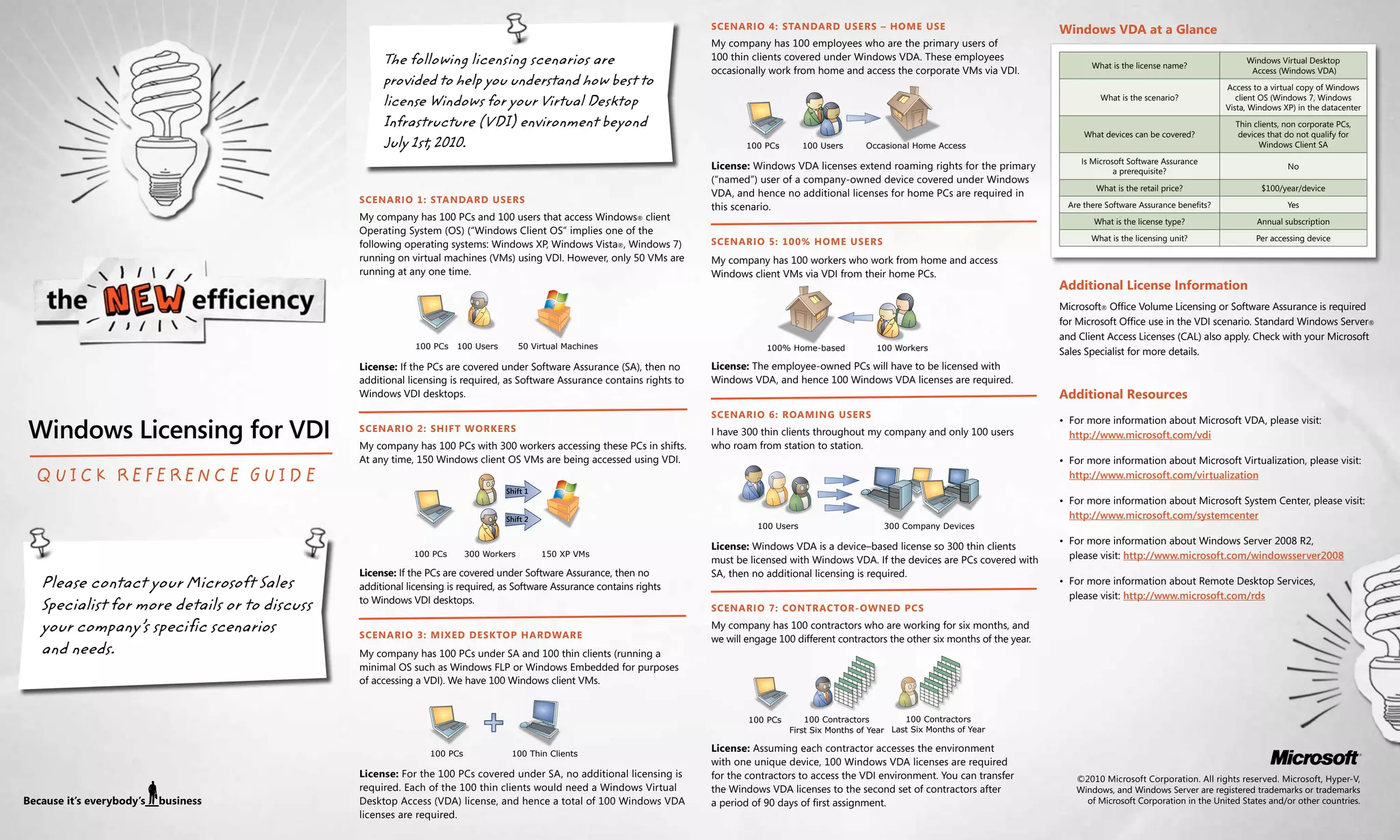 the NEW efficiency

Windows Licensing for VDI

QUICK REFERENCE GUIDE

Please contact your Microsoft Sales Specialist for more details or to discuss your company's specific scenarios and needs.

Because it's everybody's business

The following licensing scenarios are provided to help you understand how best to license Windows for your Virtual Desktop Infrastructure (VDI) environment beyond July 1st, 2010.

SCENARIO 1: STANDARD USERS

My company has 100 PCs and 100 users that access Windows® client Operating System (OS) ("Windows Client OS" implies one of the following operating systems: Windows XP, Windows Vista®, Windows 7) running on virtual machines (VMs) using VDI. However, only 50 VMs are running at any one time.

100 PCs 100 Users 50 Virtual Machines

License: If the PCs are covered under Software Assurance (SA), then no additional licensing is required, as Software Assurance contains rights to Windows VDI desktops.

SCENARIO 2: SHIFT WORKERS

My company has 100 PCs with 300 workers accessing these PCs in shifts. At any time, 150 Windows client OS VMs are being accessed using VDI.

Shift 1
Shift 2

100 PCs 300 Workers 150 XP VMs

License: If the PCs are covered under Software Assurance, then no additional licensing is required, as Software Assurance contains rights to Windows VDI desktops.

SCENARIO 3: MIXED DESKTOP HARDWARE

My company has 100 PCs under SA and 100 thin clients (running a minimal OS such as Windows FLP or Windows Embedded for purposes of accessing a VDI). We have 100 Windows client VMs.

100 PCs 100 Thin Clients

License: For the 100 PCs covered under SA, no additional licensing is required. Each of the 100 thin clients would need a Windows Virtual Desktop Access (VDA) license, and hence a total of 100 Windows VDA licenses are required.

SCENARIO 4: STANDARD USERS – HOME USE

My company has 100 employees who are the primary users of 100 thin clients covered under Windows VDA. These employees occasionally work from home and access the corporate VMs via VDI.

100 PCs 100 Users Occasional Home Access

License: Windows VDA licenses extend roaming rights for the primary ("named") user of a company-owned device covered under Windows VDA, and hence no additional licenses for home PCs are required in this scenario.

SCENARIO 5: 100% HOME USERS

My company has 100 workers who work from home and access Windows client VMs via VDI from their home PCs.

100% Home-based 100 Workers

License: The employee-owned PCs will have to be licensed with Windows VDA, and hence 100 Windows VDA licenses are required.

SCENARIO 6: ROAMING USERS

I have 300 thin clients throughout my company and only 100 users who roam from station to station.

100 Users 300 Company Devices

License: Windows VDA is a device–based license so 300 thin clients must be licensed with Windows VDA. If the devices are PCs covered with SA, then no additional licensing is required.

SCENARIO 7: CONTRACTOR-OWNED PCS

My company has 100 contractors who are working for six months, and we will engage 100 different contractors the other six months of the year.

100 PCs 100 Contractors First Six Months of Year 100 Contractors Last Six Months of Year

License: Assuming each contractor accesses the environment with one unique device, 100 Windows VDA licenses are required for the contractors to access the VDI environment. You can transfer the Windows VDA licenses to the second set of contractors after a period of 90 days of first assignment.

Windows VDA at a Glance

| What is the license name? | Windows Virtual Desktop Access (Windows VDA) |
|---|---|
| What is the scenario? | Access to a virtual copy of Windows client OS (Windows 7, Windows Vista, Windows XP) in the datacenter |
| What devices can be covered? | Thin clients, non corporate PCs, devices that do not qualify for Windows Client SA |
| Is Microsoft Software Assurance a prerequisite? | No |
| What is the retail price? | $100/year/device |
| Are there Software Assurance benefits? | Yes |
| What is the license type? | Annual subscription |
| What is the licensing unit? | Per accessing device |

Additional License Information

Microsoft® Office Volume Licensing or Software Assurance is required for Microsoft Office use in the VDI scenario. Standard Windows Server® and Client Access Licenses (CAL) also apply. Check with your Microsoft Sales Specialist for more details.

Additional Resources

• For more information about Microsoft VDA, please visit: http://www.microsoft.com/vdi

• For more information about Microsoft Virtualization, please visit: http://www.microsoft.com/virtualization

• For more information about Microsoft System Center, please visit: http://www.microsoft.com/systemcenter

• For more information about Windows Server 2008 R2, please visit: http://www.microsoft.com/windowsserver2008

• For more information about Remote Desktop Services, please visit: http://www.microsoft.com/rds

Microsoft

©2010 Microsoft Corporation. All rights reserved. Microsoft, Hyper-V, Windows, and Windows Server are registered trademarks or trademarks of Microsoft Corporation in the United States and/or other countries.