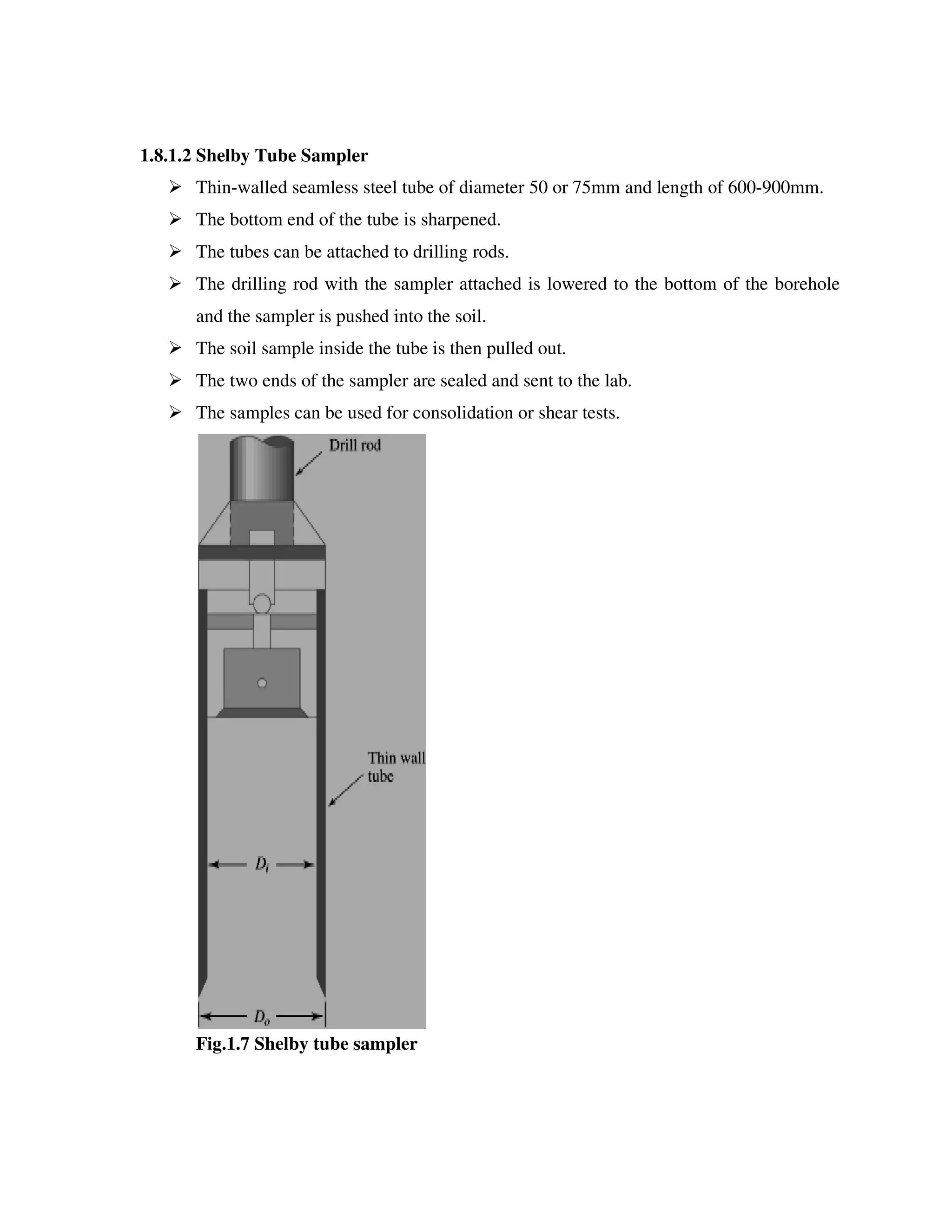 1.8.1.2 Shelby Tube Sampler

➢ Thin-walled seamless steel tube of diameter 50 or 75mm and length of 600-900mm.

➢ The bottom end of the tube is sharpened.

➢ The tubes can be attached to drilling rods.

➢ The drilling rod with the sampler attached is lowered to the bottom of the borehole and the sampler is pushed into the soil.

➢ The soil sample inside the tube is then pulled out.

➢ The two ends of the sampler are sealed and sent to the lab.

➢ The samples can be used for consolidation or shear tests.

Drill rod

Thin wall tube

$D_i$

$D_o$

Fig.1.7 Shelby tube sampler